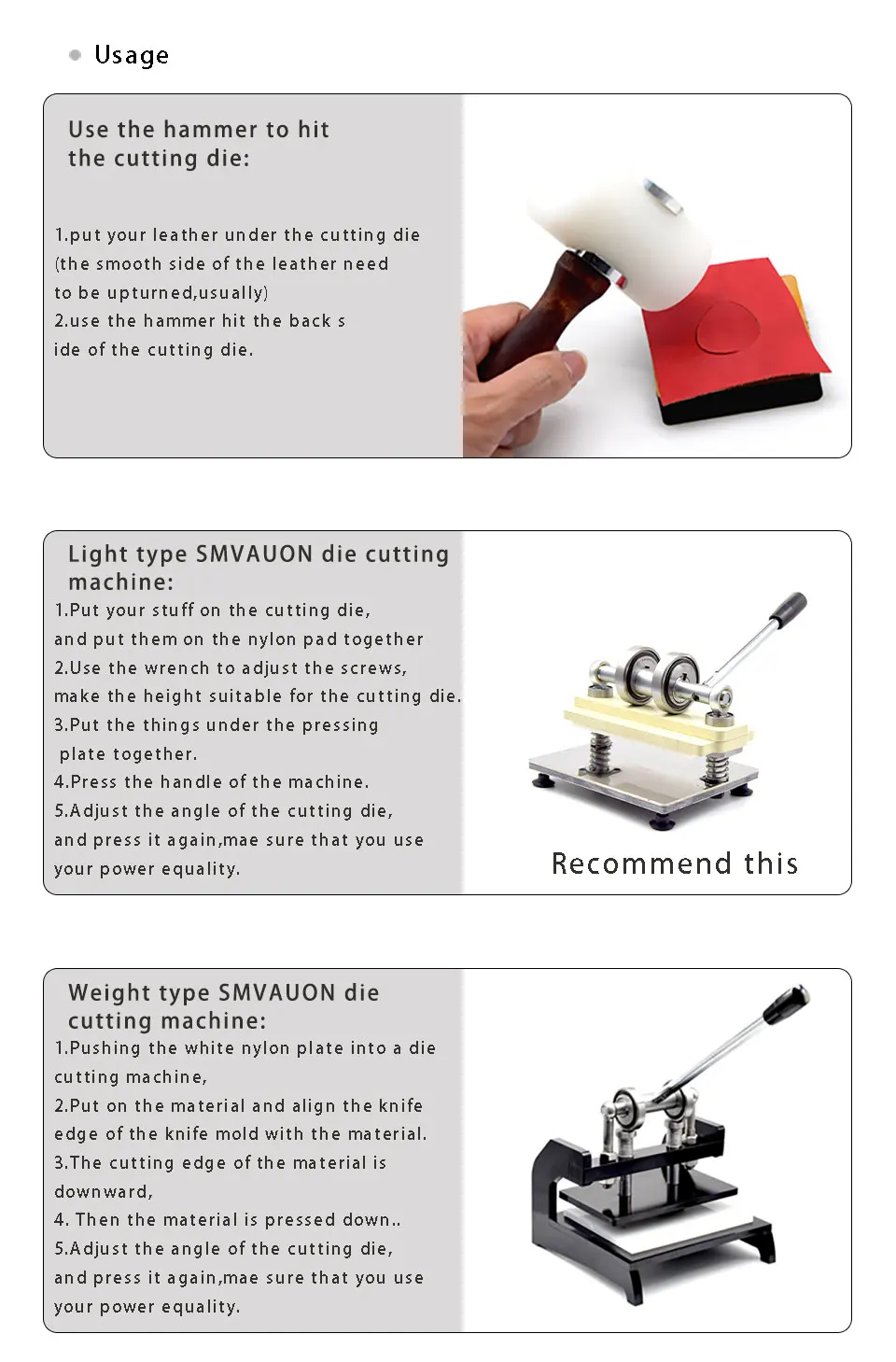 Usage

Use the hammer to hit the cutting die:

1.put your leather under the cutting die (the smooth side of the leather need to be upturned,usually)
2.use the hammer hit the back s ide of the cutting die.

Light type SMVAUON die cutting machine:
1.Put your stuff on the cutting die, and put them on the nylon pad together
2.Use the wrench to adjust the screws, make the height suitable for the cutting die.
3.Put the things under the pressing plate together.
4.Press the handle of the machine.
5.Adjust the angle of the cutting die, and press it again,mae sure that you use your power equality.

Recommend this

Weight type SMVAUON die cutting machine:
1.Pushing the white nylon plate into a die cutting machine,
2.Put on the material and align the knife edge of the knife mold with the material.
3.The cutting edge of the material is downward,
4. Then the material is pressed down..
5.Adjust the angle of the cutting die, and press it again,mae sure that you use your power equality.