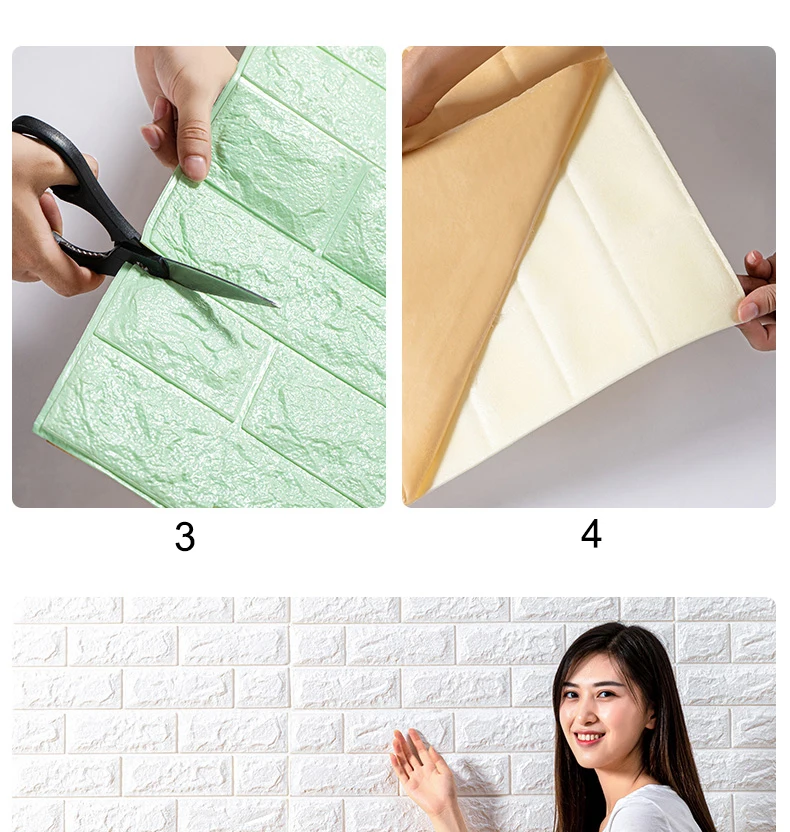 3

4