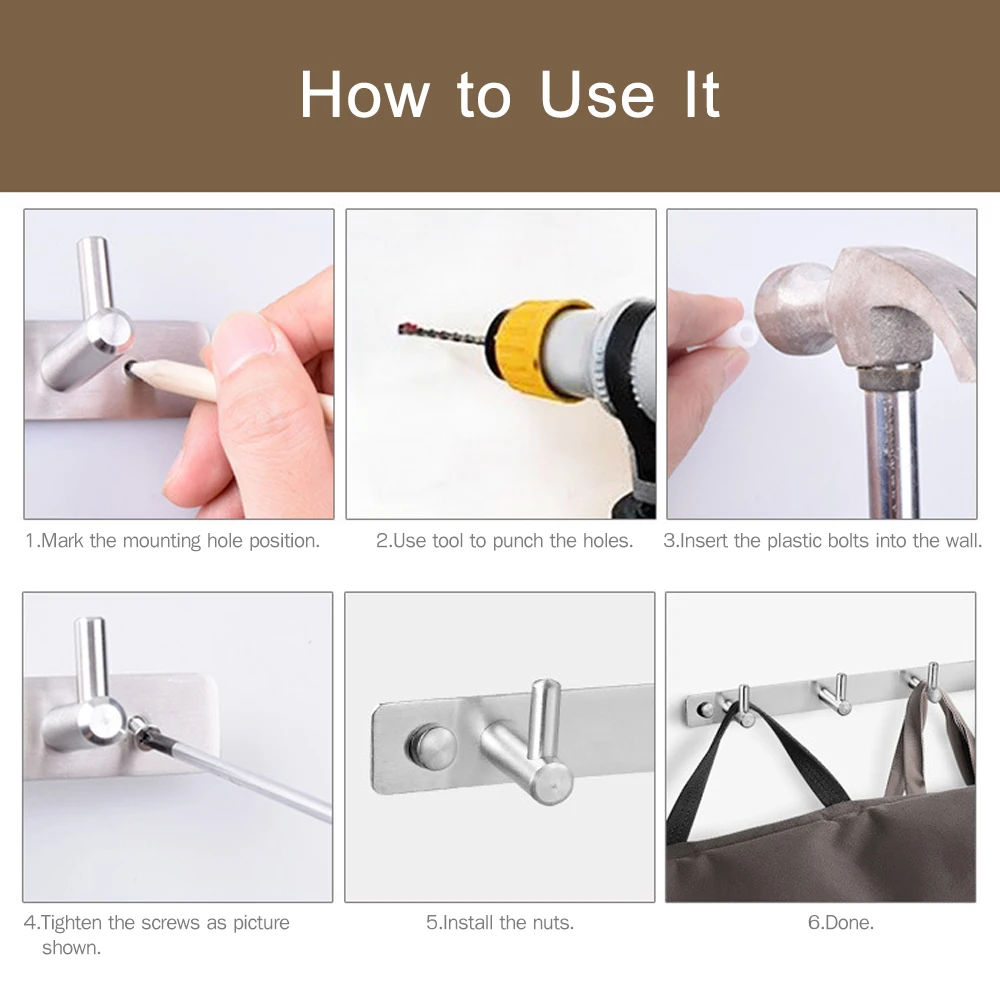 How to Use It

1.Mark the mounting hole position.

2.Use tool to punch the holes.

3.Insert the plastic bolts into the wall.

4.Tighten the screws as picture shown.

5.Install the nuts.

6.Done.