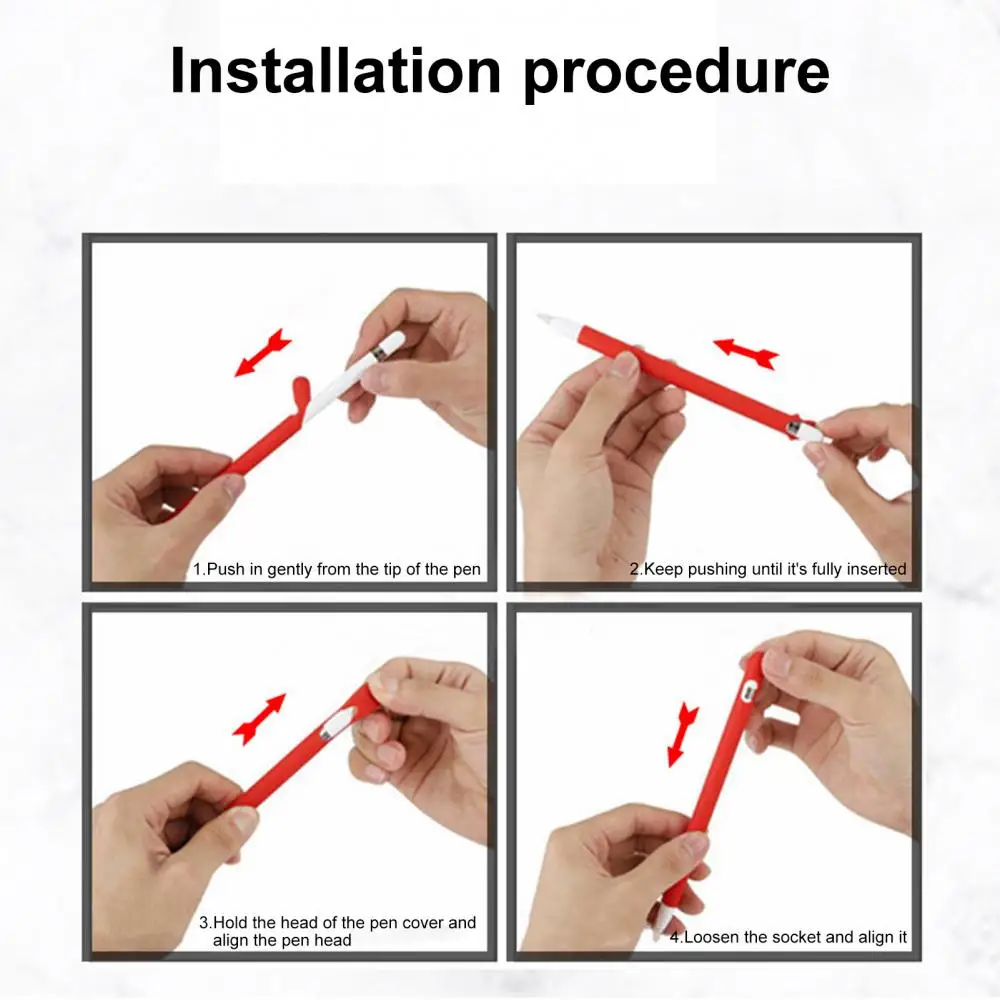 Installation procedure

1.Push in gently from the tip of the pen

2.Keep pushing until it's fully inserted

3.Hold the head of the pen cover and align the pen head

4.Loosen the socket and align it