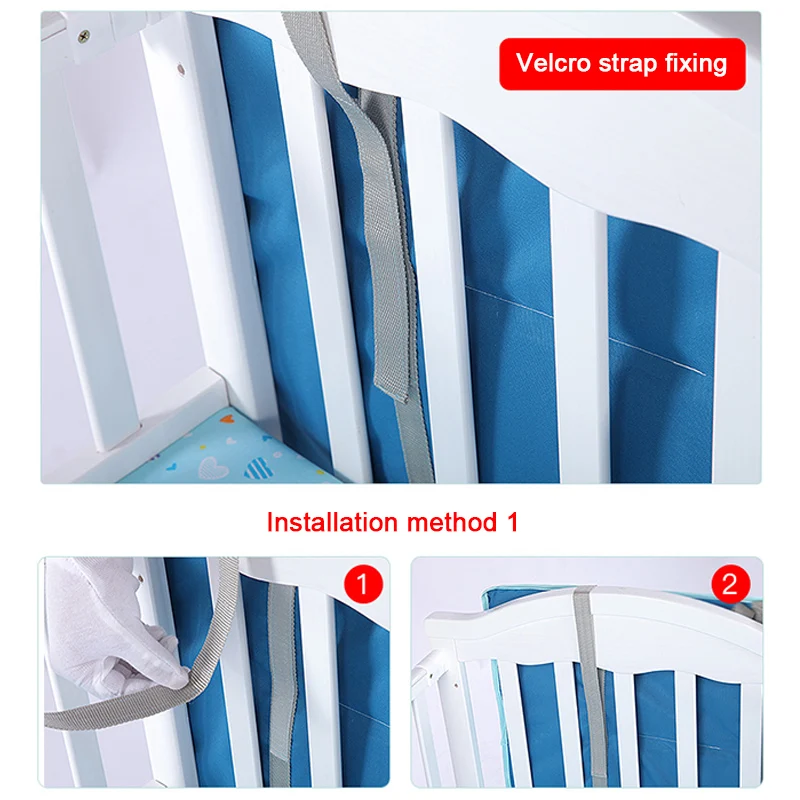 Velcro strap fixing

Installation method 1

1

2