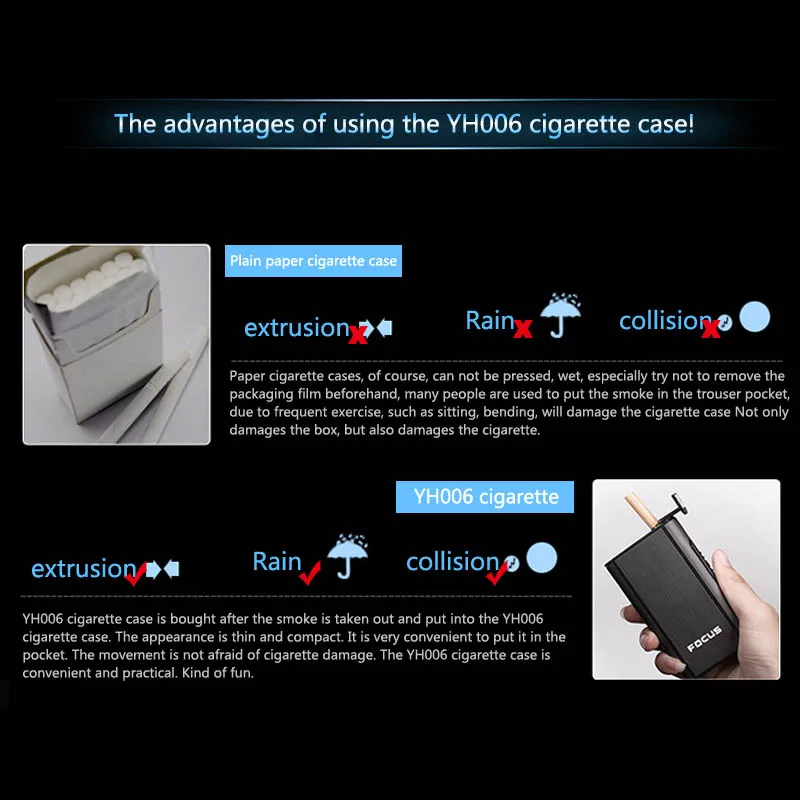 The advantages of using the YH006 cigarette case!

Plain paper cigarette case

extrusion

Rain

collision

Paper cigarette cases, of course, can not be pressed, wet, especially try not to remove the packaging film beforehand, many people are used to put the smoke in the trouser pocket, due to frequent exercise, such as sitting, bending, will damage the cigarette case Not only damages the box, but also damages the cigarette.

YH006 cigarette

extrusion

Rain

collision

YH006 cigarette case is bought after the smoke is taken out and put into the YH006 cigarette case. The appearance is thin and compact. It is very convenient to put it in the pocket. The movement is not afraid of cigarette damage. The YH006 cigarette case is convenient and practical. Kind of fun.

FOCUS