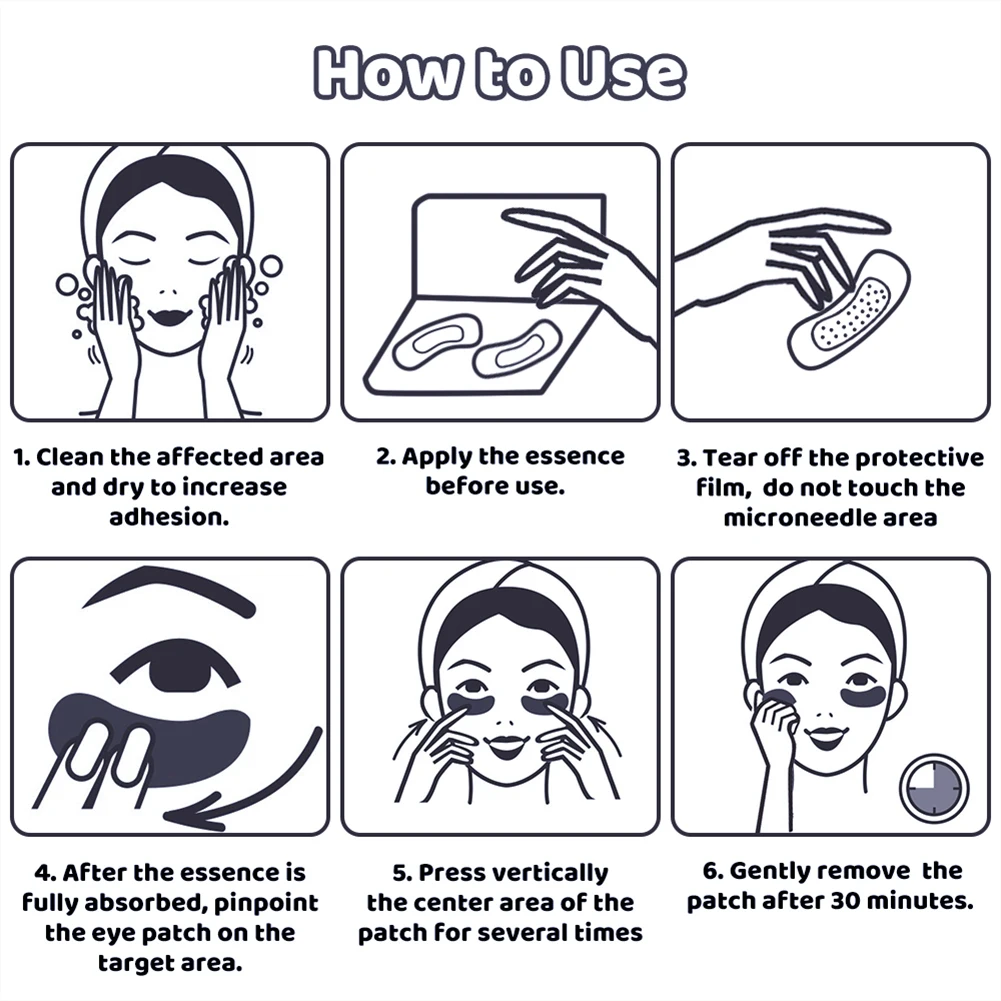 How to Use

1. Clean the affected area and dry to increase adhesion.

2. Apply the essence before use.

3. Tear off the protective film, do not touch the microneedle area

4. After the essence is fully absorbed, pinpoint the eye patch on the target area.

5. Press vertically the center area of the patch for several times

6. Gently remove the patch after 30 minutes.