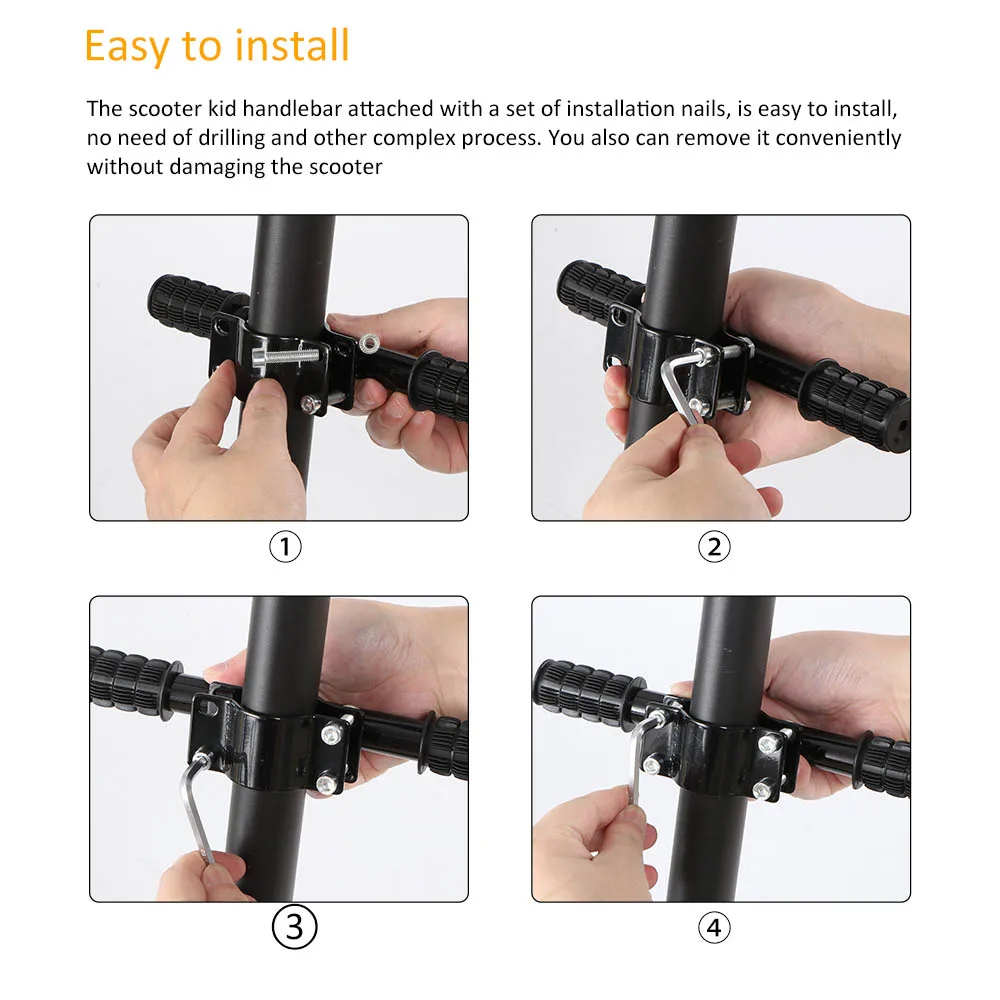 Easy to install

The scooter kid handlebar attached with a set of installation nails, is easy to install, no need of drilling and other complex process. You also can remove it conveniently without damaging the scooter

①

②

③

④