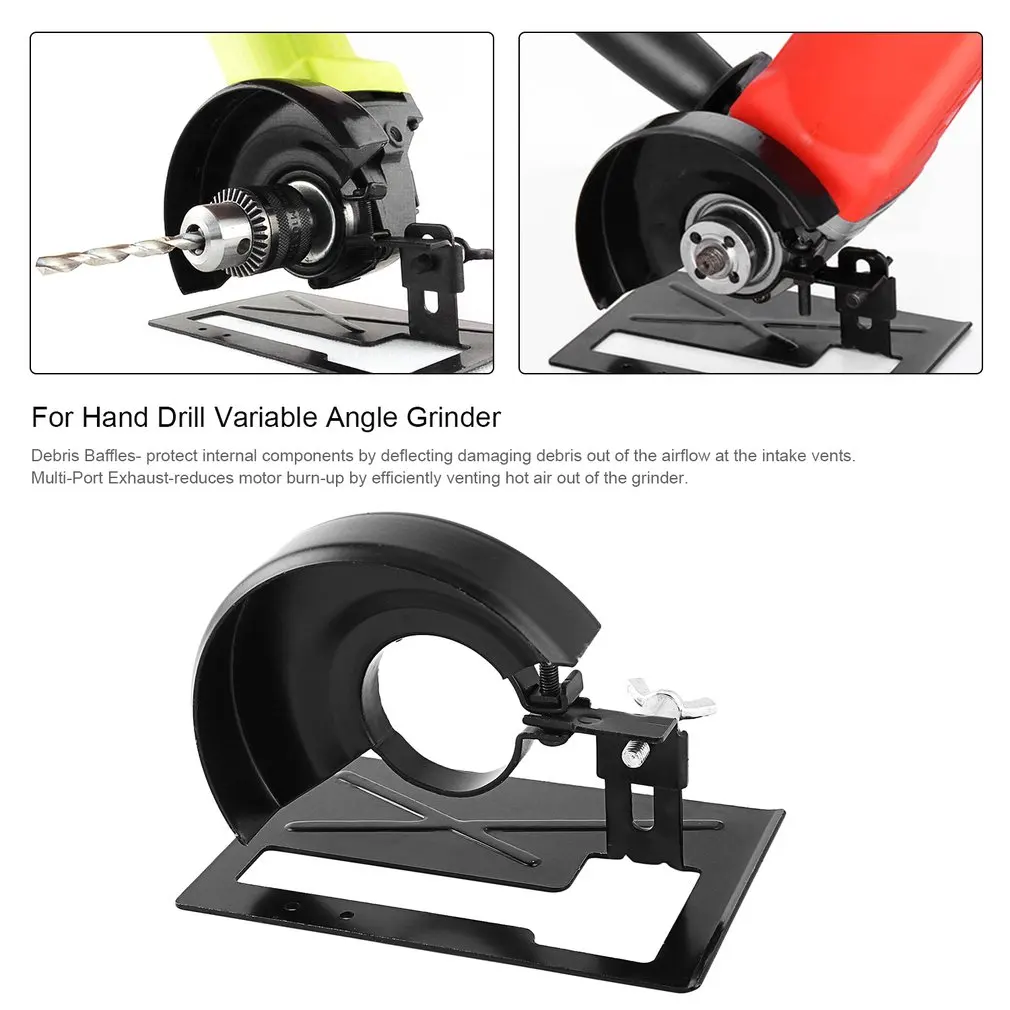 For Hand Drill Variable Angle Grinder

Debris Baffles- protect internal components by deflecting damaging debris out of the airflow at the intake vents.
Multi-Port Exhaust-reduces motor burn-up by efficiently venting hot air out of the grinder.