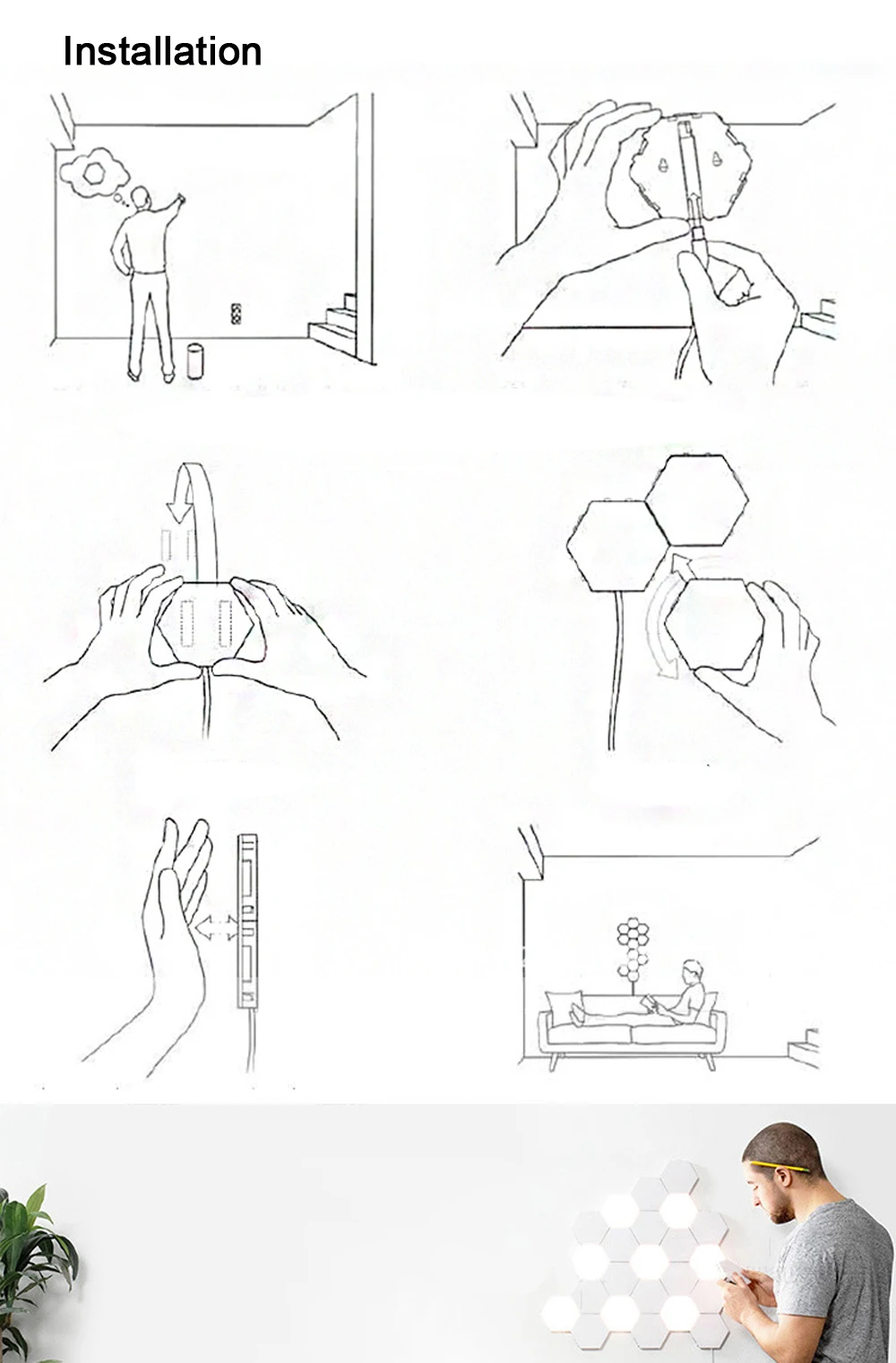 Installation