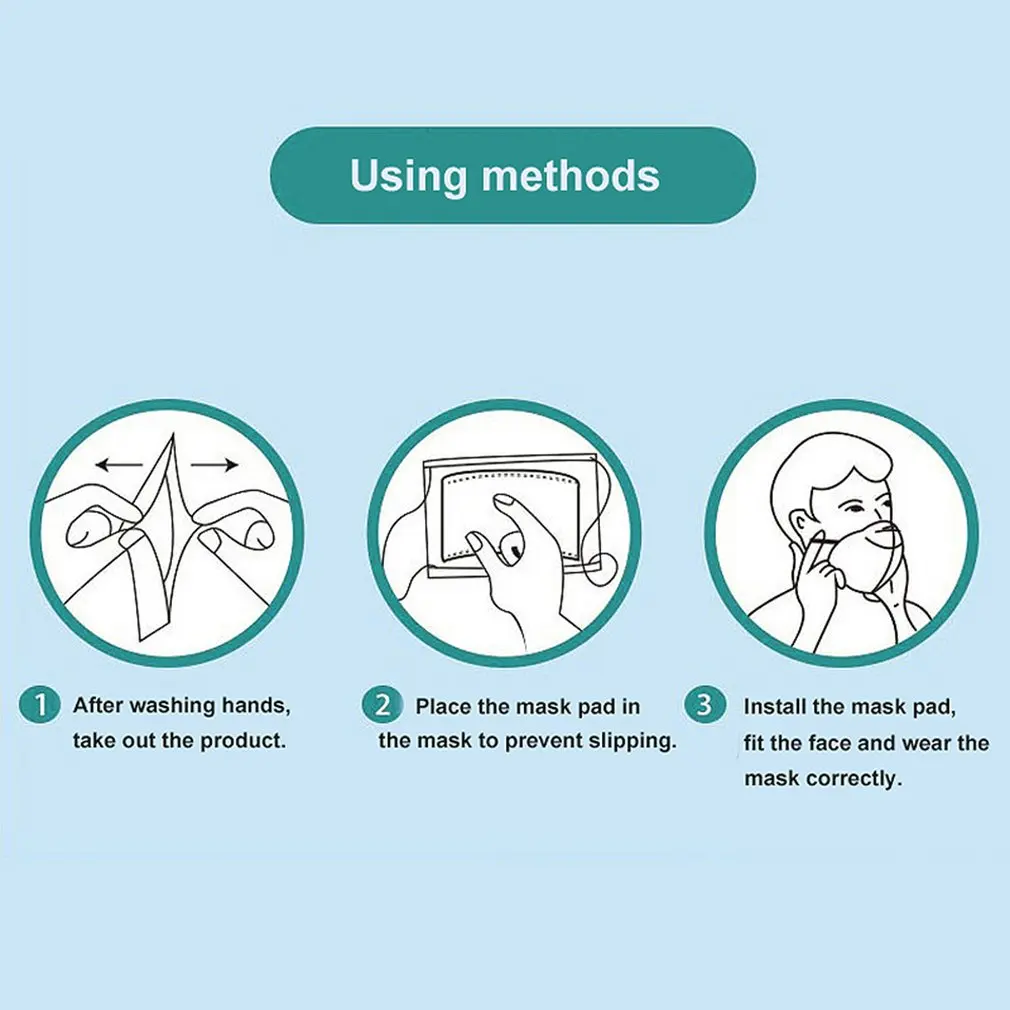 Using methods

1 After washing hands, take out the product.

2 Place the mask pad in the mask to prevent slipping.

3 Install the mask pad, fit the face and wear the mask correctly.