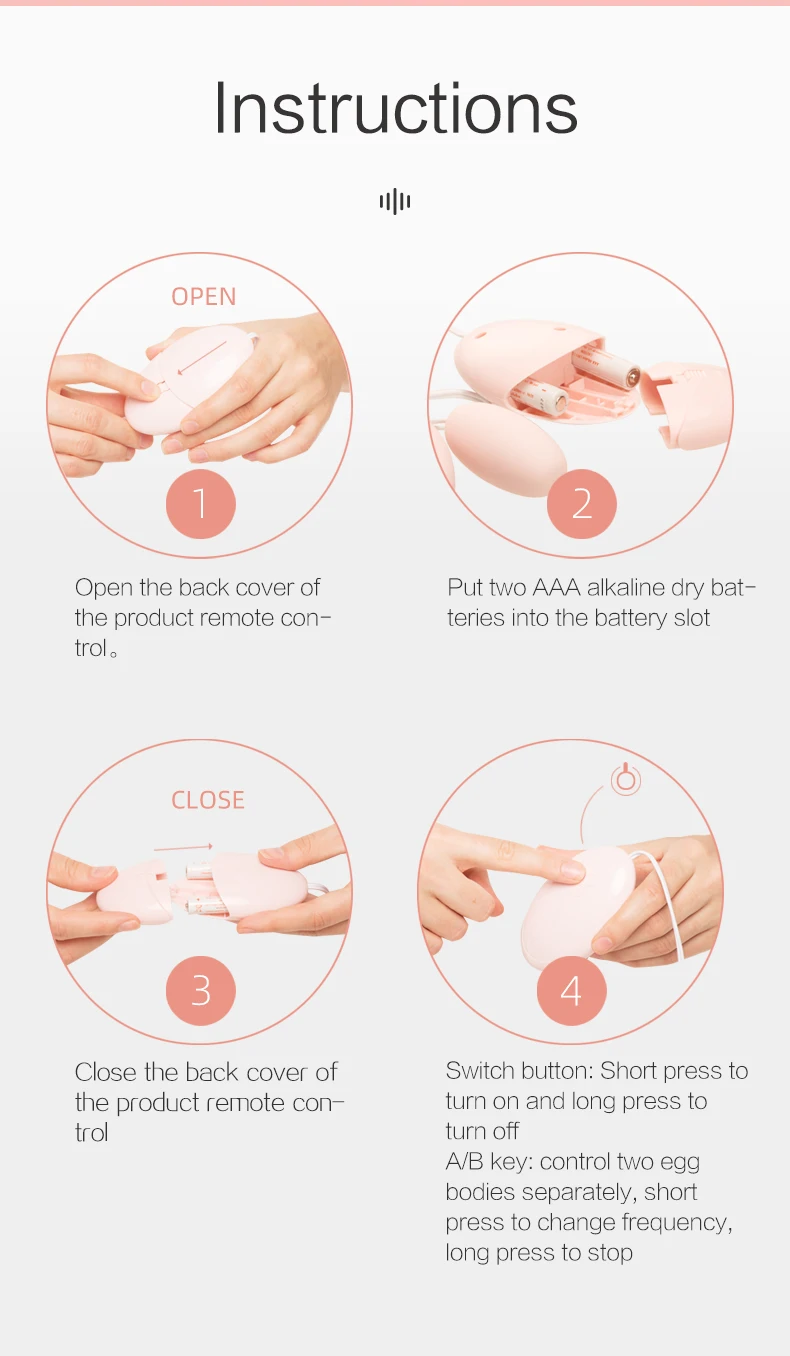 Instructions

OPEN

1

Open the back cover of the product remote control。

2

Put two AAA alkaline dry batteries into the battery slot

CLOSE

3

Close the back cover of the product remote control

4

Switch button: Short press to turn on and long press to turn off
A/B key: control two egg bodies separately, short press to change frequency, long press to stop