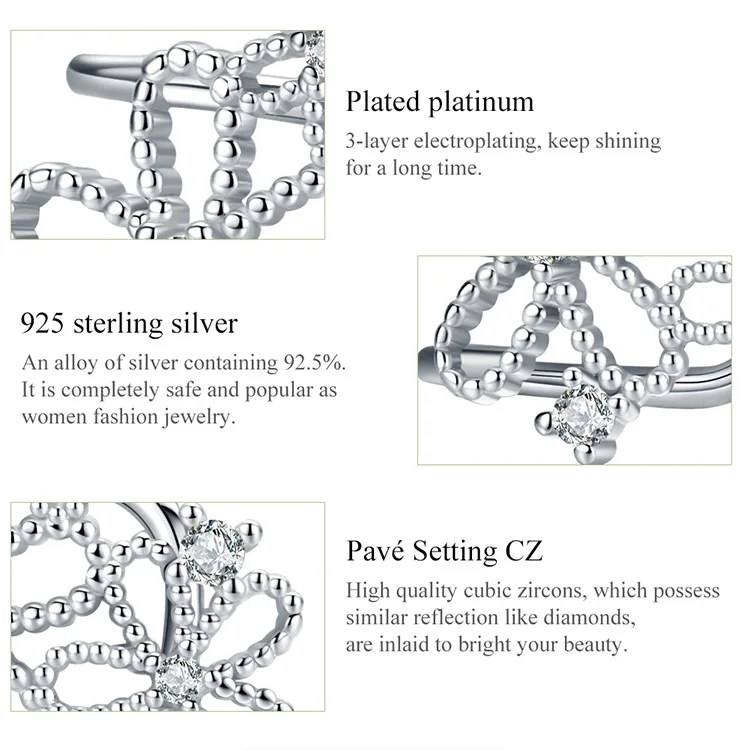 Plated platinum
3-layer electroplating, keep shining for a long time.

925 sterling silver
An alloy of silver containing 92.5%. It is completely safe and popular as women fashion jewelry.

Pavé Setting CZ
High quality cubic zircons, which possess similar reflection like diamonds, are inlaid to bright your beauty.