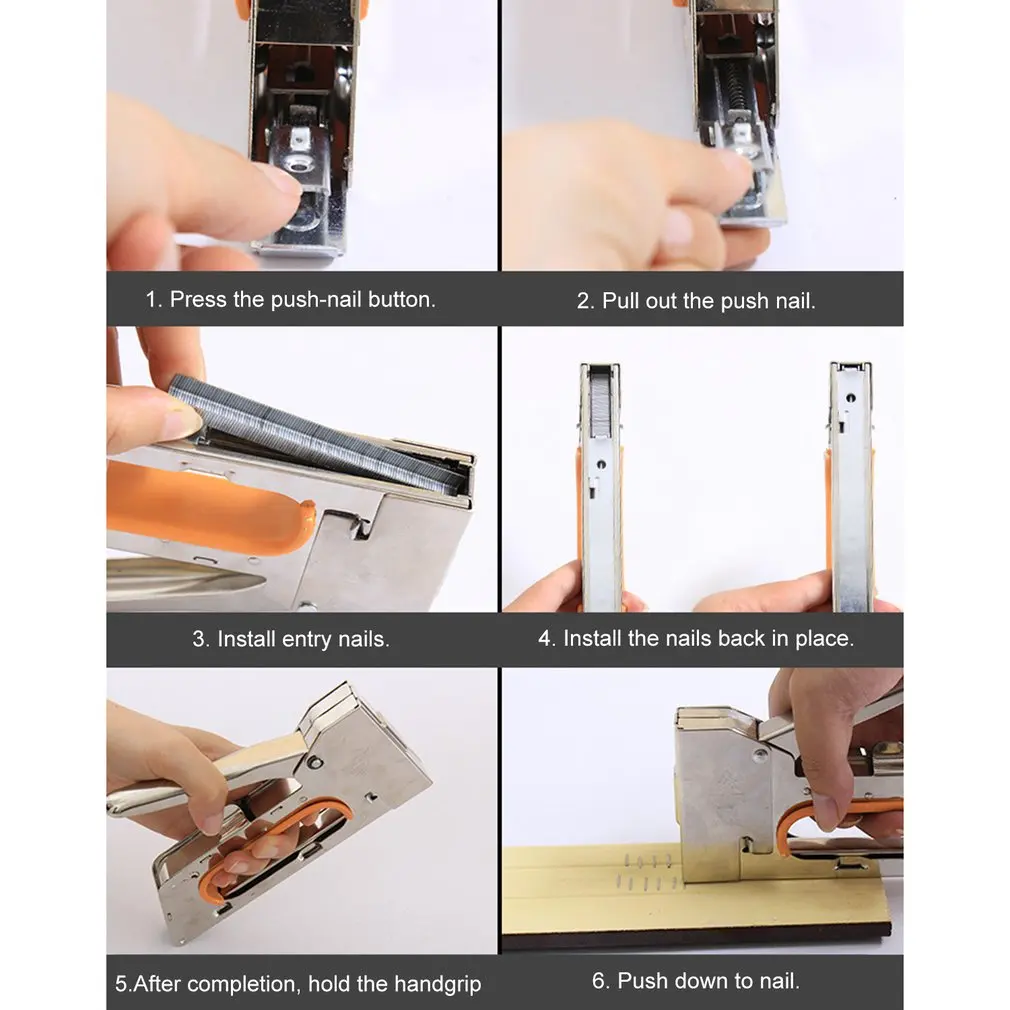 1. Press the push-nail button.

2. Pull out the push nail.

3. Install entry nails.

4. Install the nails back in place.

5.After completion, hold the handgrip

6. Push down to nail.