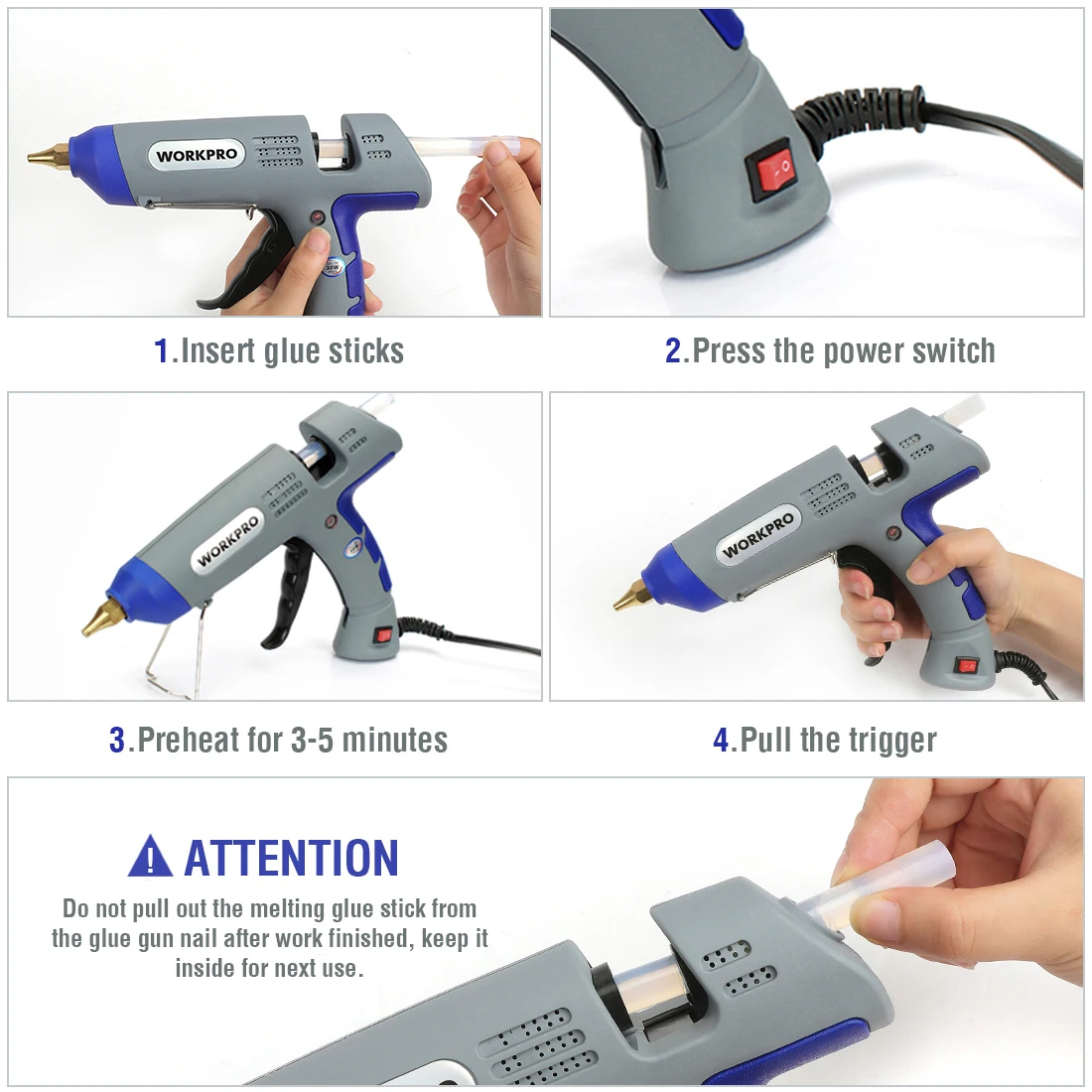 WORKPRO

1.Insert glue sticks

2.Press the power switch

WORKPRO

3.Preheat for 3-5 minutes

WORKPRO

4.Pull the trigger

ATTENTION

Do not pull out the melting glue stick from the glue gun nail after work finished, keep it inside for next use.