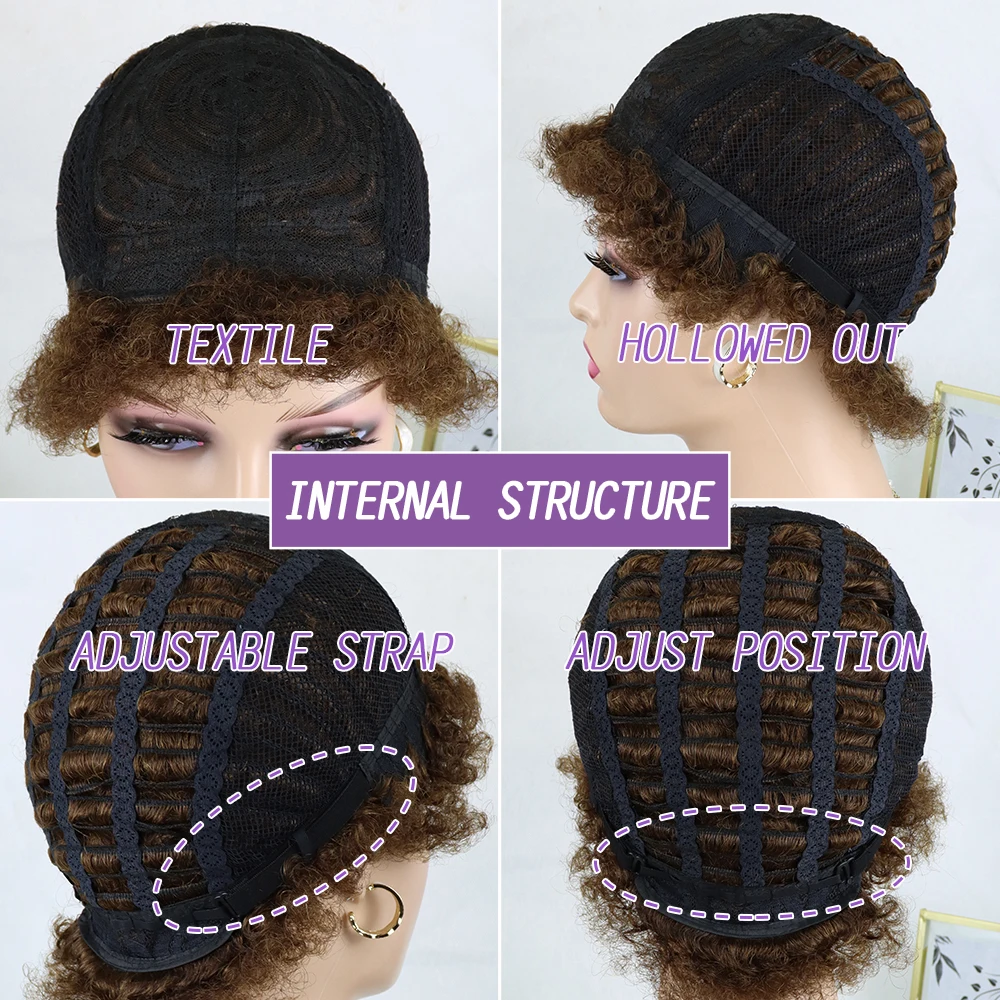 TEXTILE

HOLLOWED OUT

INTERNAL STRUCTURE

ADJUSTABLE STRAP

ADJUST POSITION