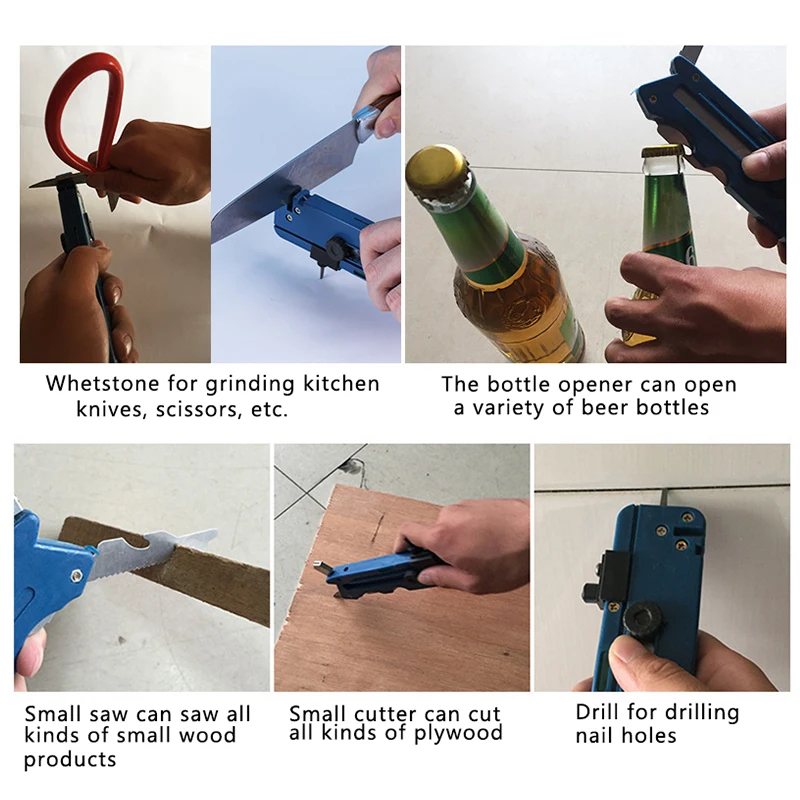 Whetstone for grinding kitchen knives, scissors, etc.

The bottle opener can open a variety of beer bottles

Small saw can saw all kinds of small wood products

Small cutter can cut all kinds of plywood

Drill for drilling nail holes