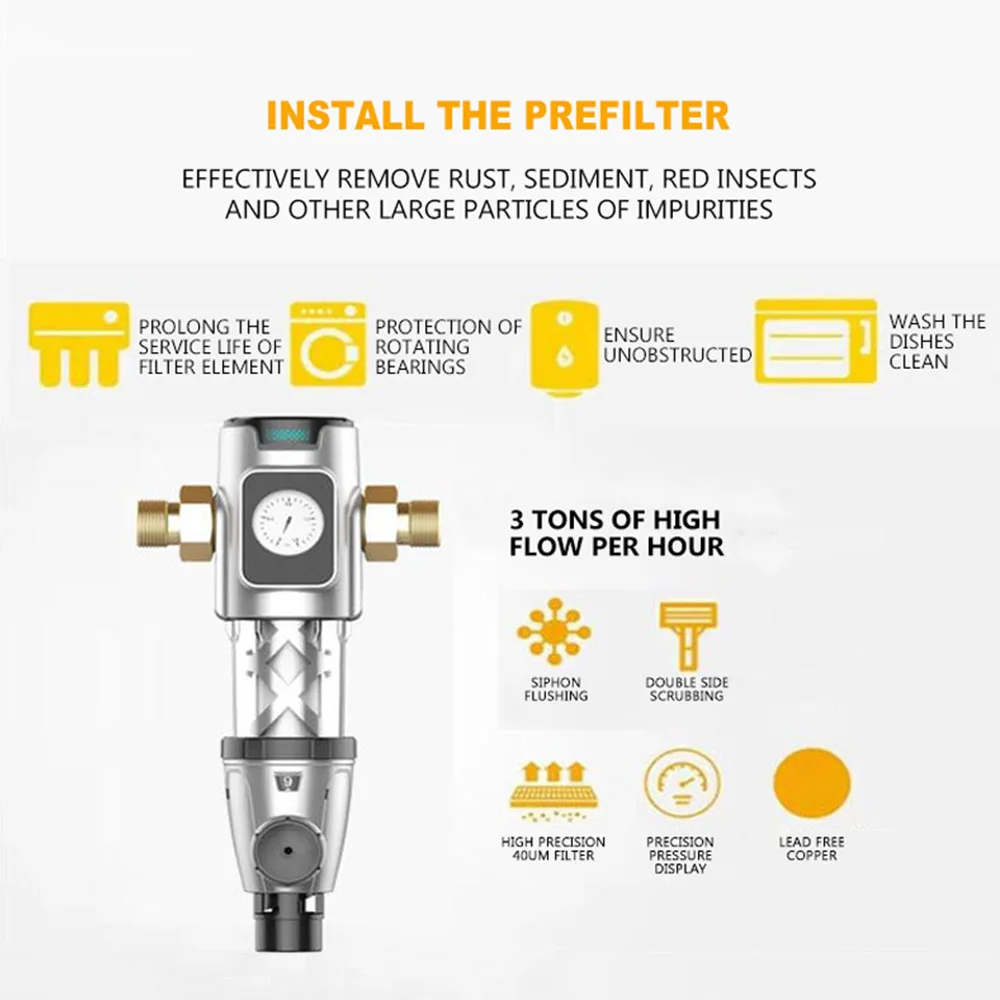 INSTALL THE PREFILTER

EFFECTIVELY REMOVE RUST, SEDIMENT, RED INSECTS AND OTHER LARGE PARTICLES OF IMPURITIES

PROLONG THE SERVICE LIFE OF FILTER ELEMENT

PROTECTION OF ROTATING BEARINGS

ENSURE UNOBSTRUCTED

WASH THE DISHES CLEAN

3 TONS OF HIGH FLOW PER HOUR

SIPHON FLUSHING

DOUBLE SIDE SCRUBBING

HIGH PRECISION 40UM FILTER

PRECISION PRESSURE DISPLAY

LEAD FREE COPPER