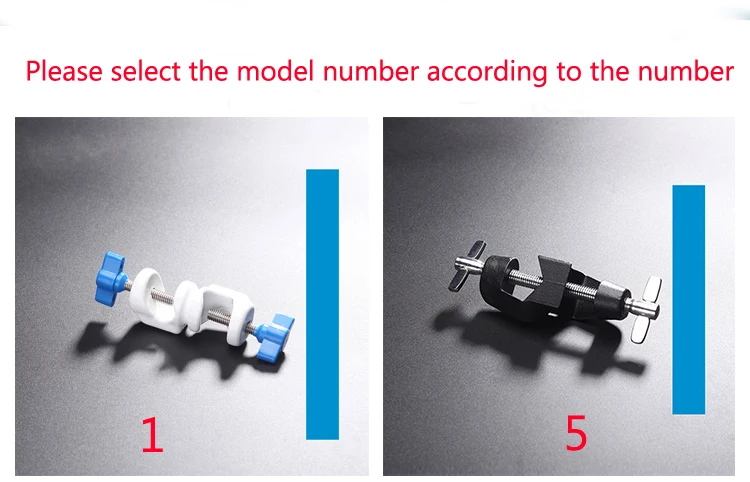 Please select the model number according to the number

1

5