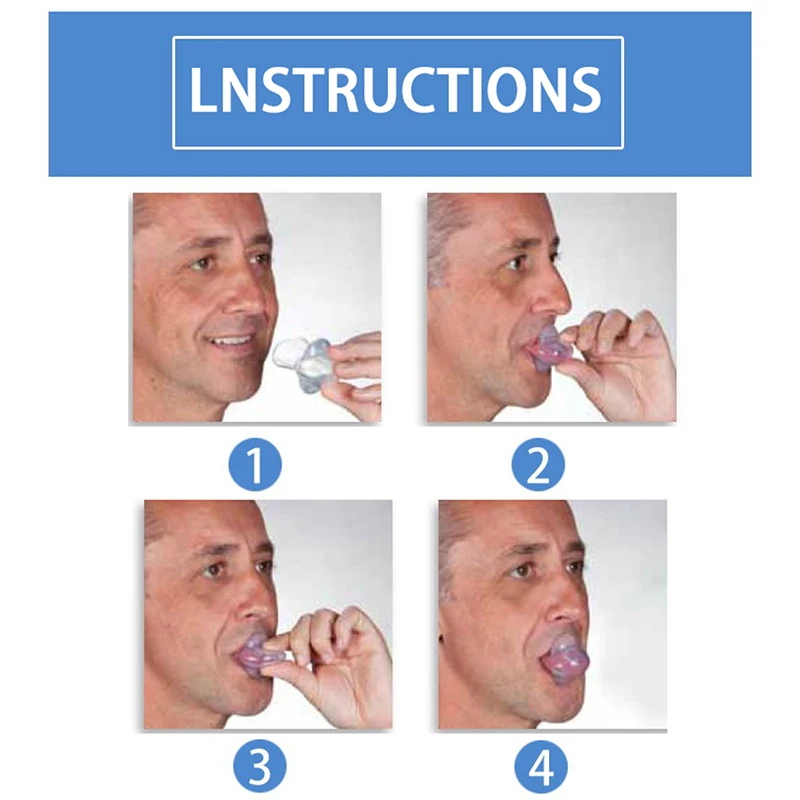 LNSTRUCTIONS

1

2

3

4