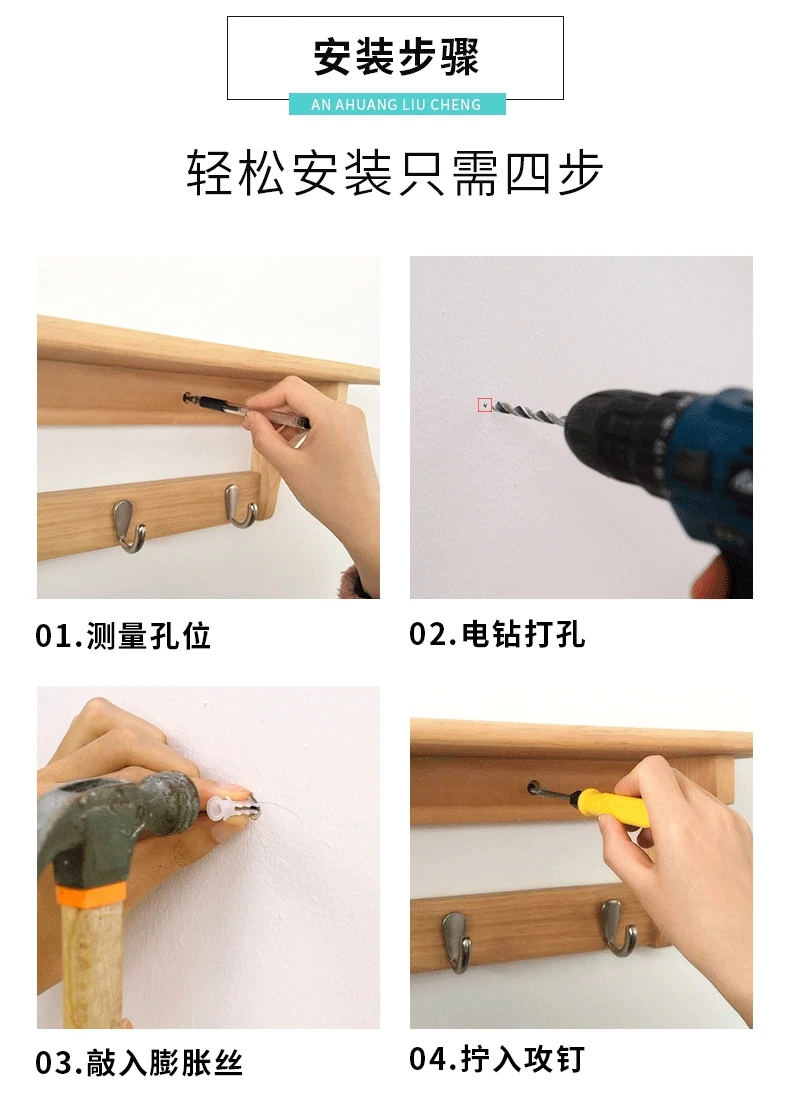 安装步骤

AN AHUANG LIU CHENG

轻松安装只需四步

01.测量孔位

02.电钻打孔

03.敲入膨胀丝

04.拧入攻钉