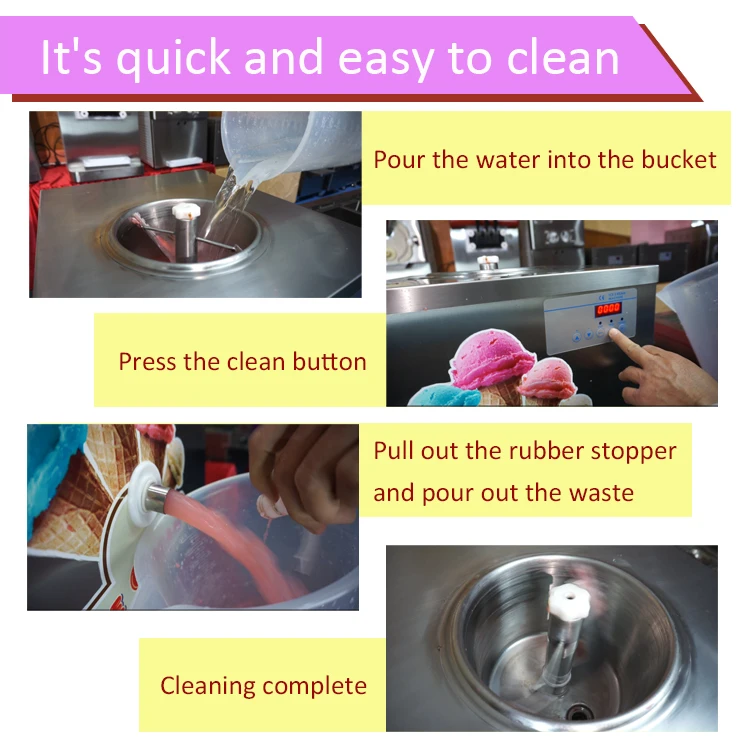 It's quick and easy to clean

Pour the water into the bucket

0000

Press the clean button

Pull out the rubber stopper and pour out the waste

Cleaning complete