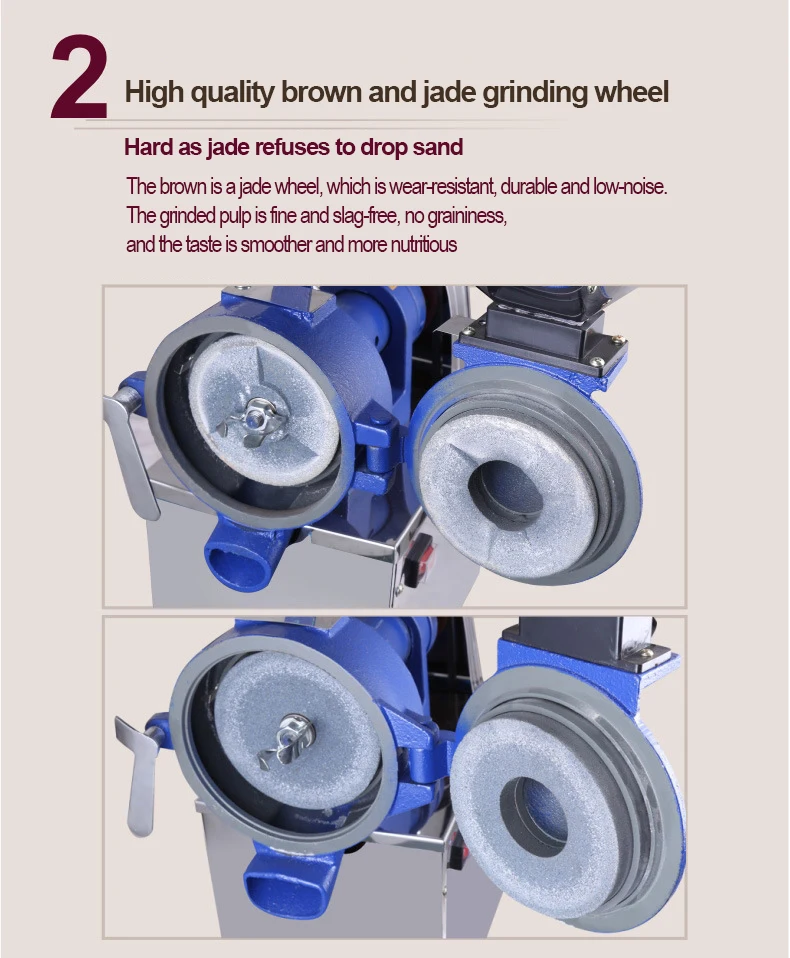 2 High quality brown and jade grinding wheel

Hard as jade refuses to drop sand

The brown is a jade wheel, which is wear-resistant, durable and low-noise. The grinded pulp is fine and slag-free, no graininess, and the taste is smoother and more nutritious