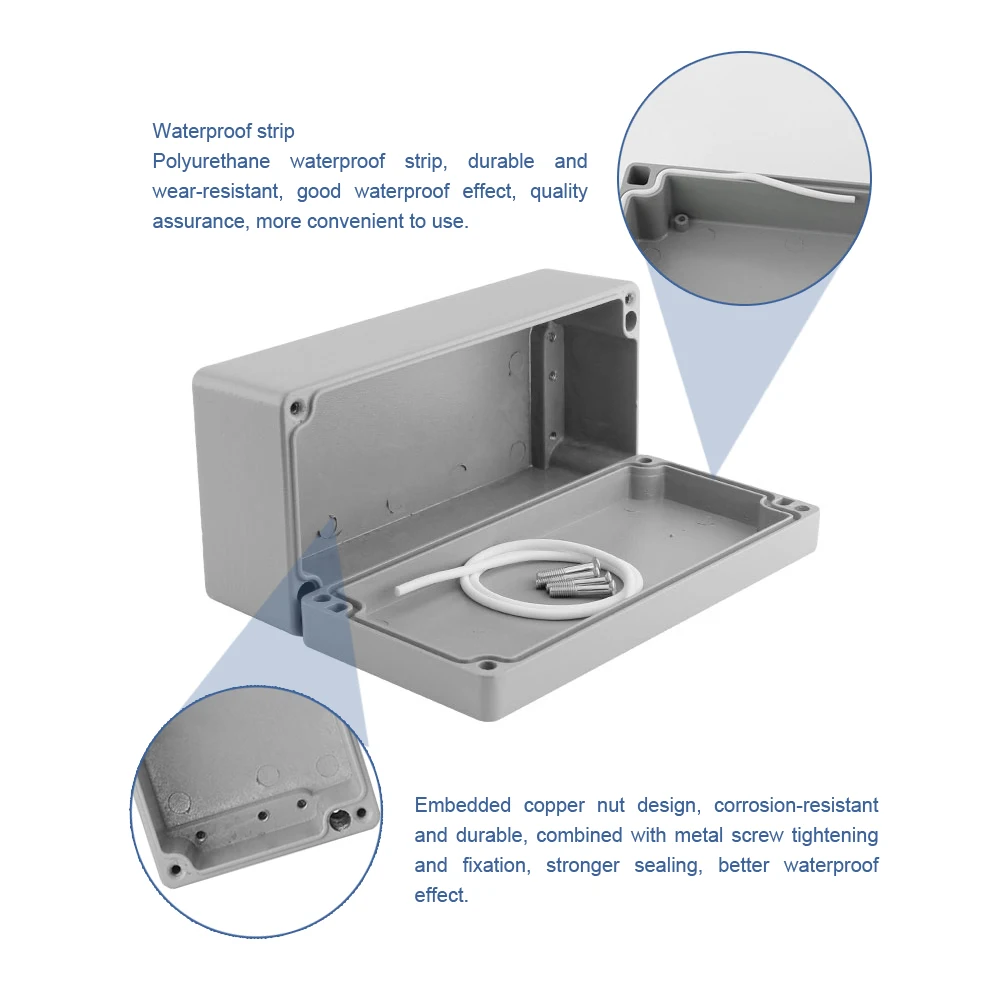 Waterproof strip
Polyurethane waterproof strip, durable and wear-resistant, good waterproof effect, quality assurance, more convenient to use.

Embedded copper nut design, corrosion-resistant and durable, combined with metal screw tightening and fixation, stronger sealing, better waterproof effect.