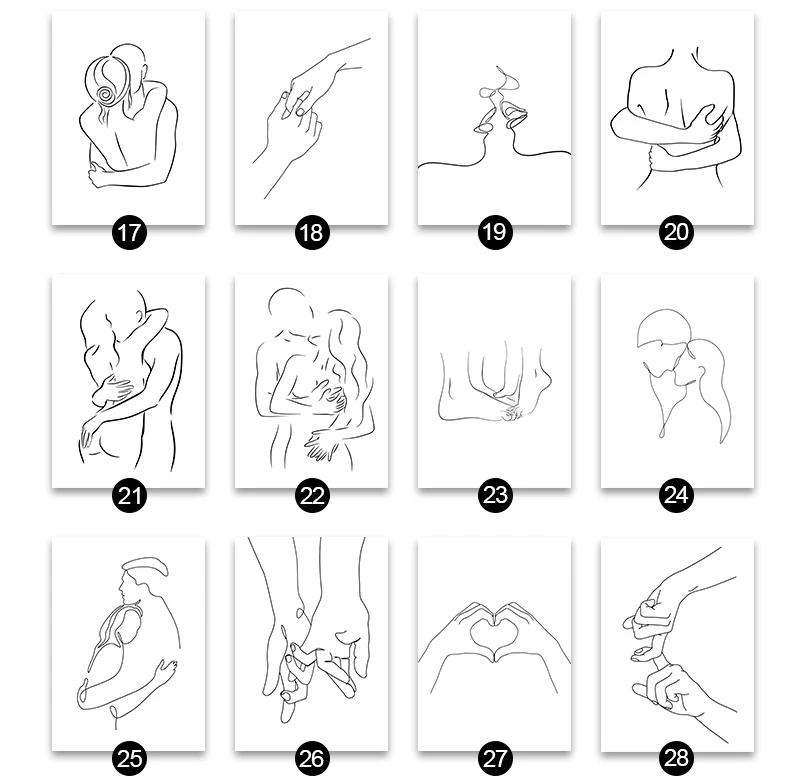 17

18

19

20

21

22

23

24

25

26

27

28