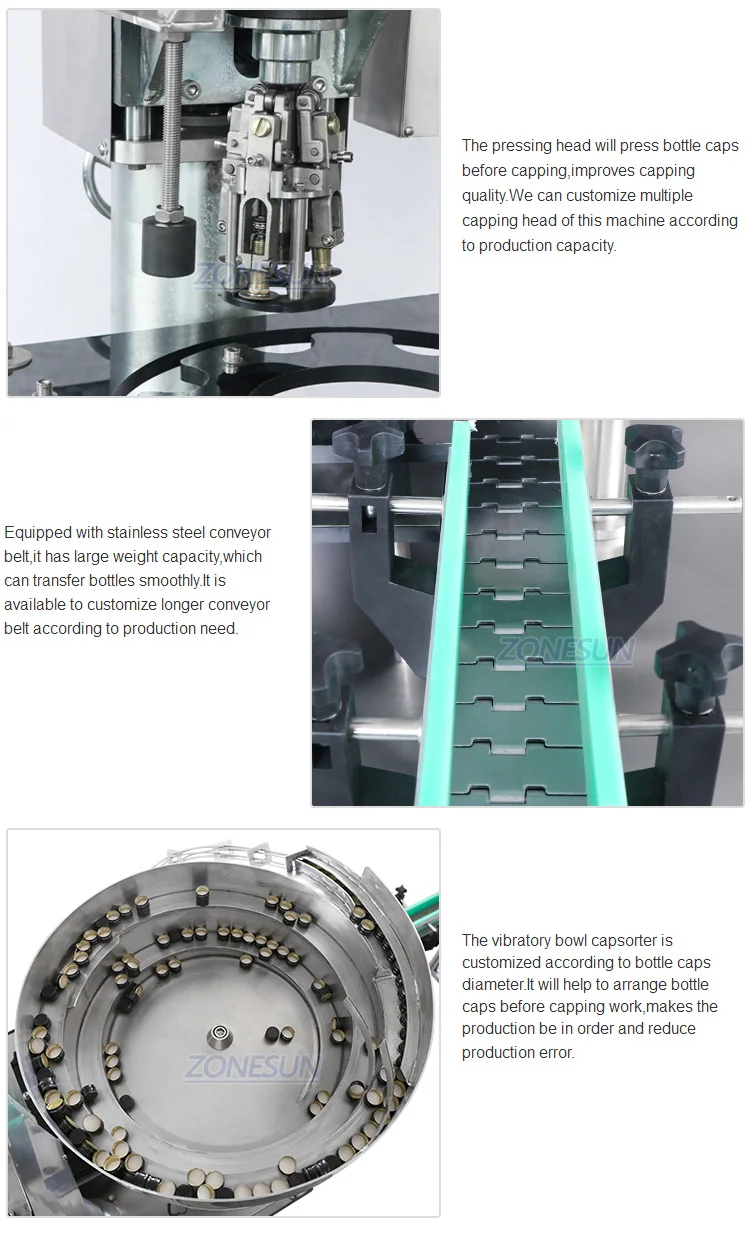 ZONESUN

The pressing head will press bottle caps before capping,improves capping quality.We can customize multiple capping head of this machine according to production capacity.

Equipped with stainless steel conveyor belt,it has large weight capacity,which can transfer bottles smoothly.It is available to customize longer conveyor belt according to production need.

ZONESUN

ZONESUN

The vibratory bowl capsorter is customized according to bottle caps diameter.It will help to arrange bottle caps before capping work,makes the production be in order and reduce production error.