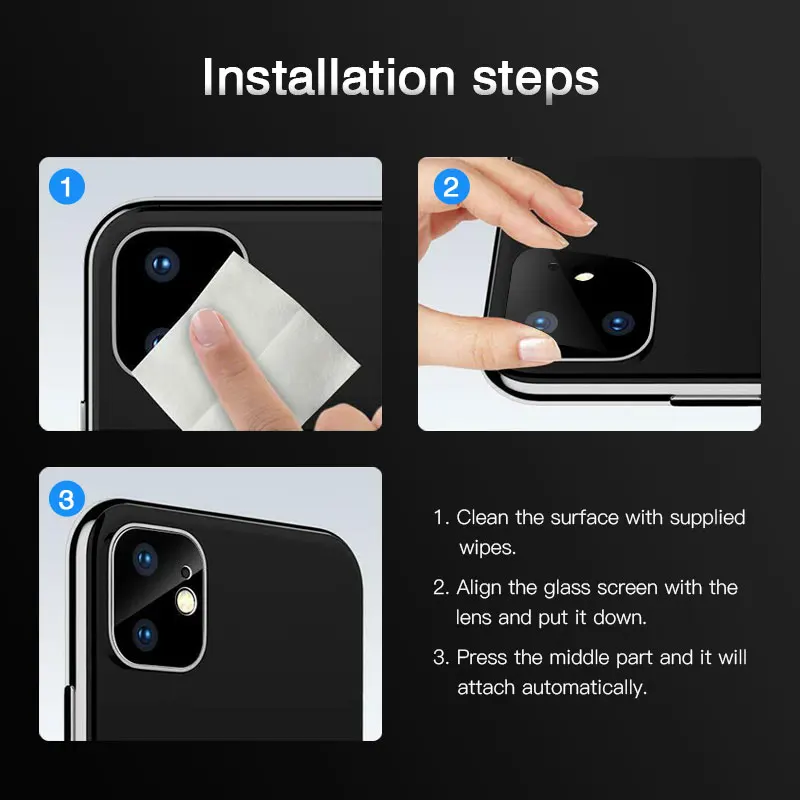 Installation steps

1

2

3

1. Clean the surface with supplied wipes.

2. Align the glass screen with the lens and put it down.

3. Press the middle part and it will attach automatically.