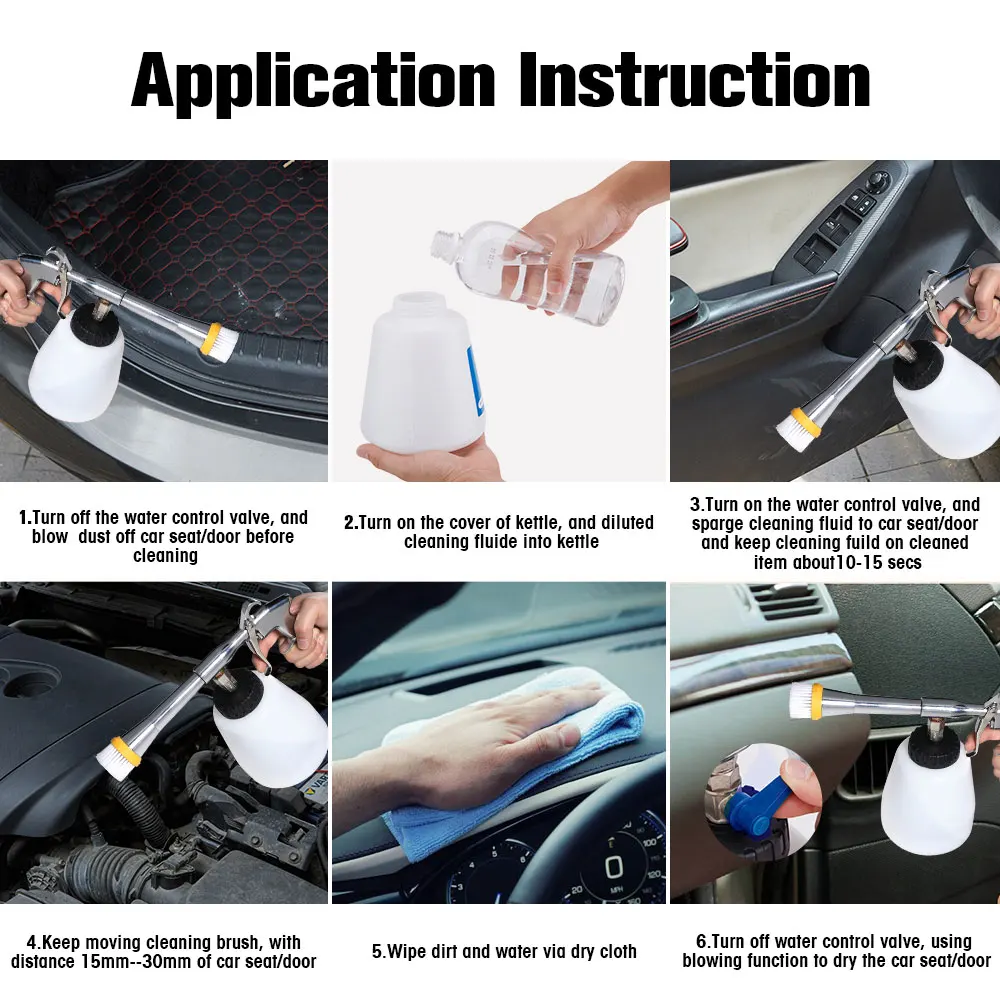 Application Instruction

1.Turn off the water control valve, and blow dust off car seat/door before cleaning

2.Turn on the cover of kettle, and diluted cleaning fluide into kettle

3.Turn on the water control valve, and sparge cleaning fluid to car seat/door and keep cleaning fuild on cleaned item about10-15 secs

4.Keep moving cleaning brush, with distance 15mm--30mm of car seat/door

5.Wipe dirt and water via dry cloth

6.Turn off water control valve, using blowing function to dry the car seat/door