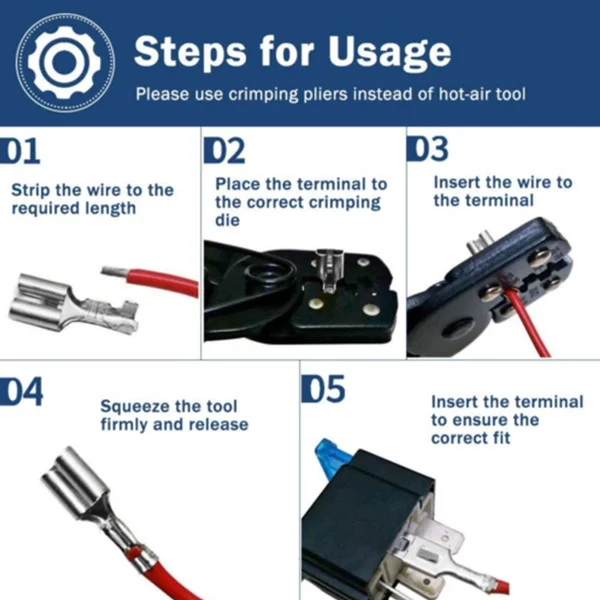 Steps for Usage

Please use crimping pliers instead of hot-air tool

01

Strip the wire to the required length

02

Place the terminal to the correct crimping die

03

Insert the wire to the terminal

04

Squeeze the tool firmly and release

05

Insert the terminal to ensure the correct fit