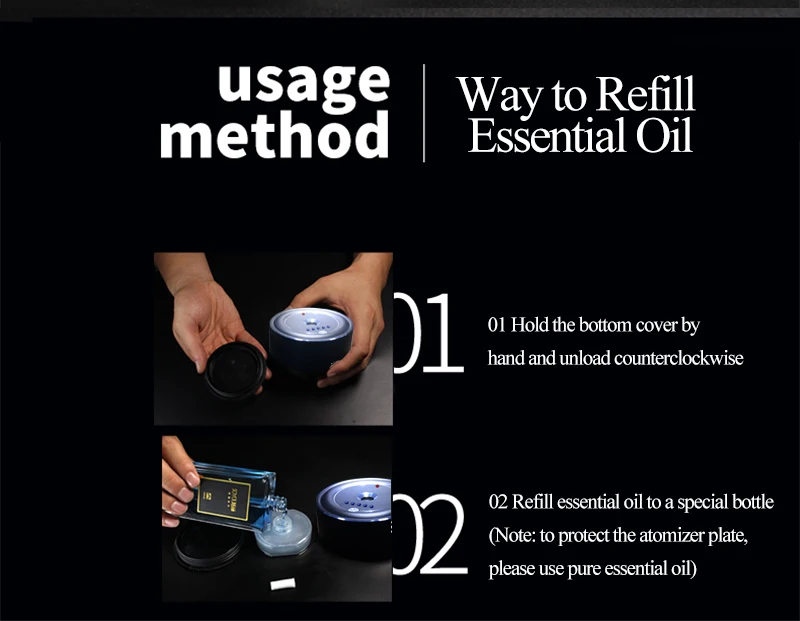 usage method

Way to Refill Essential Oil

01

01 Hold the bottom cover by hand and unload counterclockwise

02

02 Refill essential oil to a special bottle (Note: to protect the atomizer plate, please use pure essential oil)