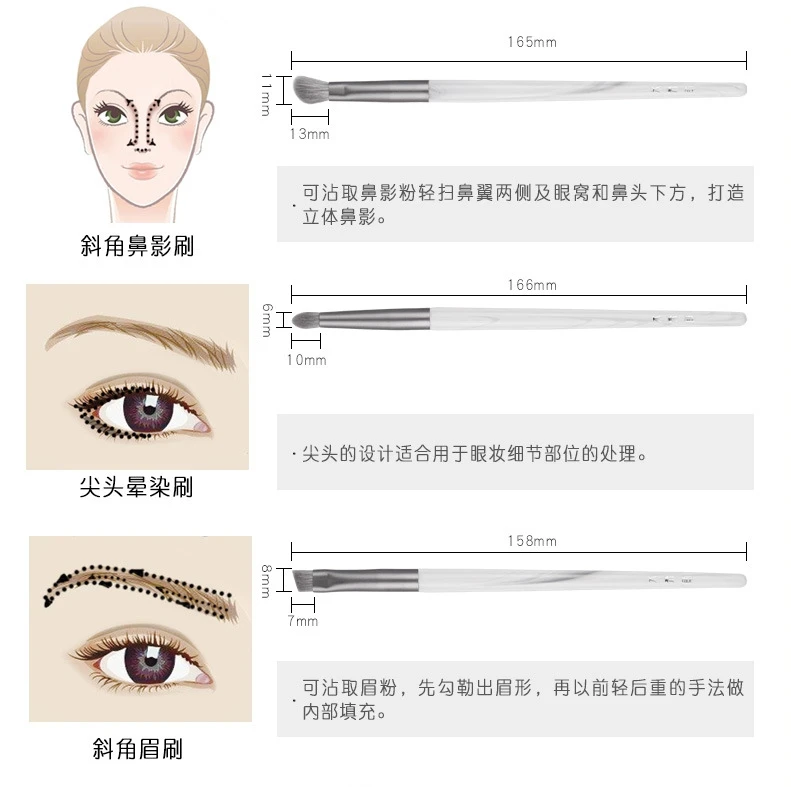 165mm

11mm

13mm

· 可沾取鼻影粉轻扫鼻翼两侧及眼窝和鼻头下方，打造立体鼻影。

斜角鼻影刷

166mm

6mm

10mm

· 尖头的设计适合用于眼妆细节部位的处理。

尖头晕染刷

158mm

8mm

7mm

· 可沾取眉粉，先勾勒出眉形，再以前轻后重的手法做内部填充。

斜角眉刷