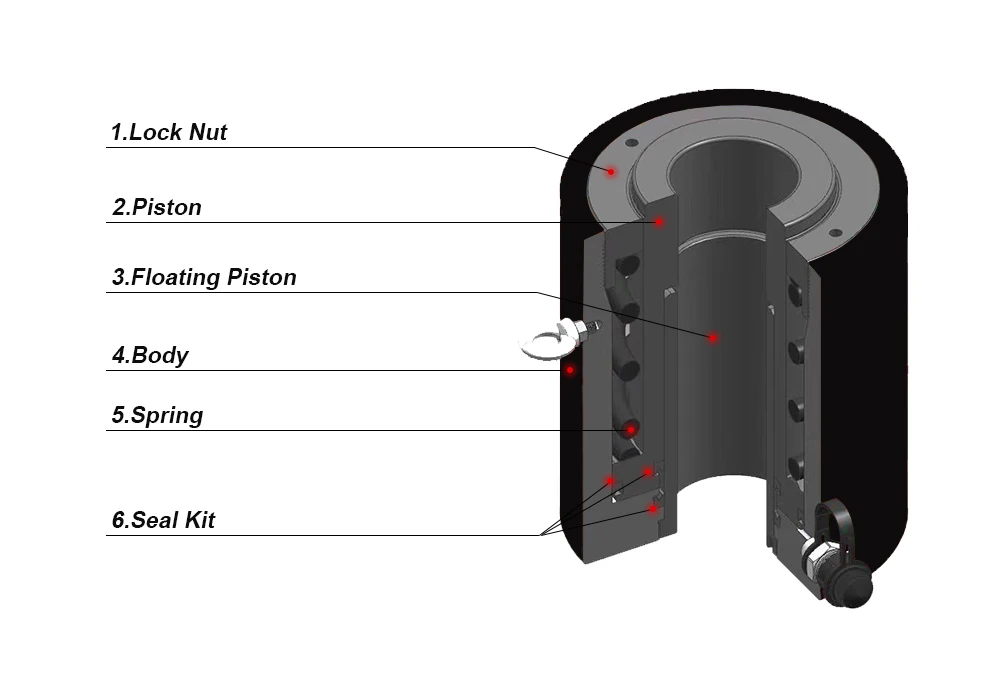 1.Lock Nut

2.Piston

3.Floating Piston

4.Body

5.Spring

6.Seal Kit