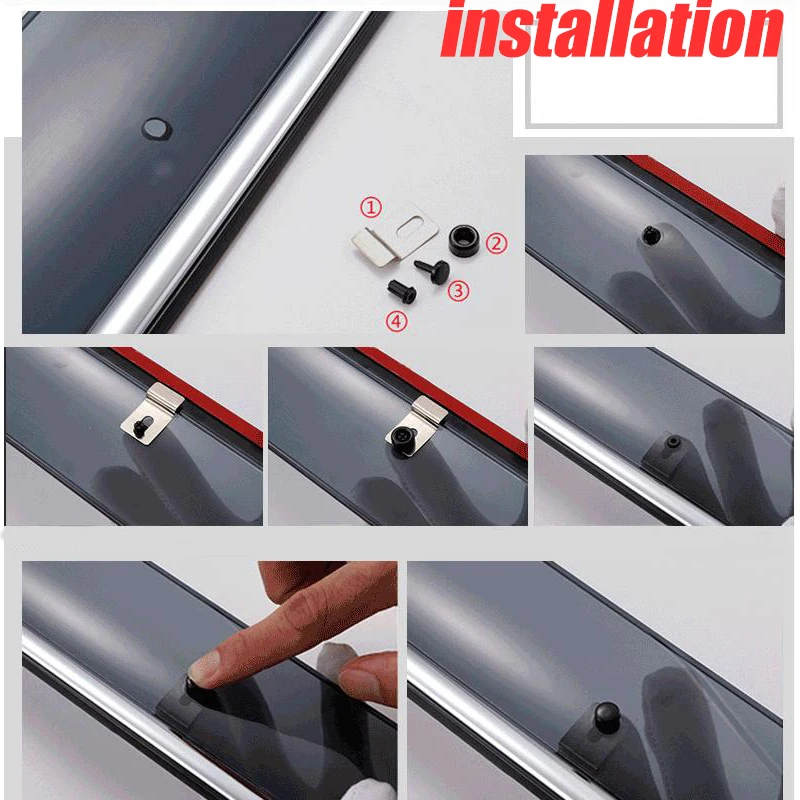 installation

①
②
③
④