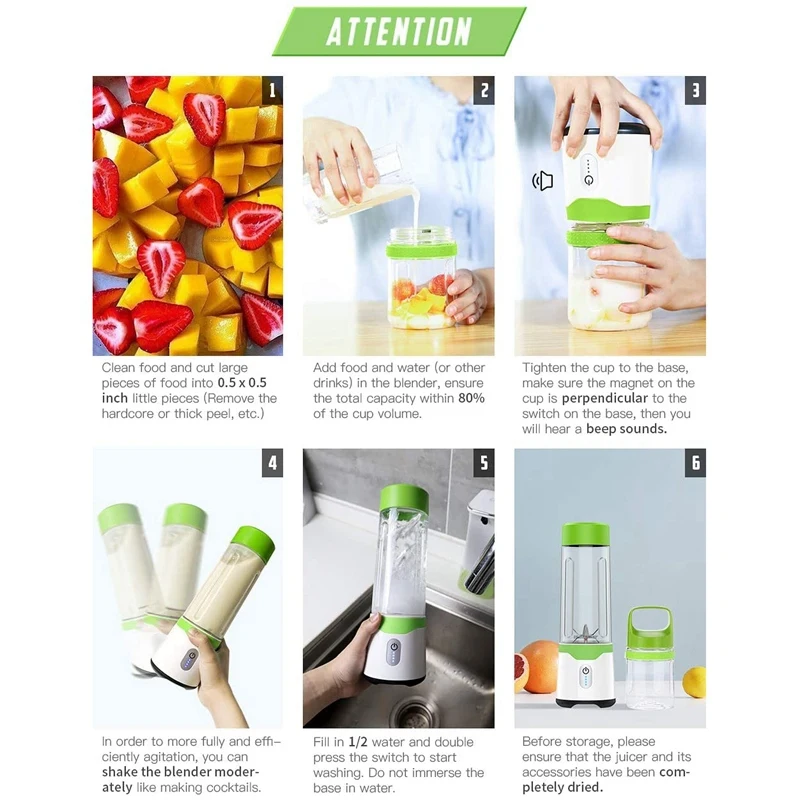 ATTENTION

1

Clean food and cut large pieces of food into 0.5 x 0.5 inch little pieces (Remove the hardcore or thick peel, etc.)

2

Add food and water (or other drinks) in the blender, ensure the total capacity within 80% of the cup volume.

3

Tighten the cup to the base, make sure the magnet on the cup is perpendicular to the switch on the base, then you will hear a beep sounds.

4

In order to more fully and efficiently agitation, you can shake the blender moderately like making cocktails.

5

Fill in 1/2 water and double press the switch to start washing. Do not immerse the base in water.

6

Before storage, please ensure that the juicer and its accessories have been completely dried.