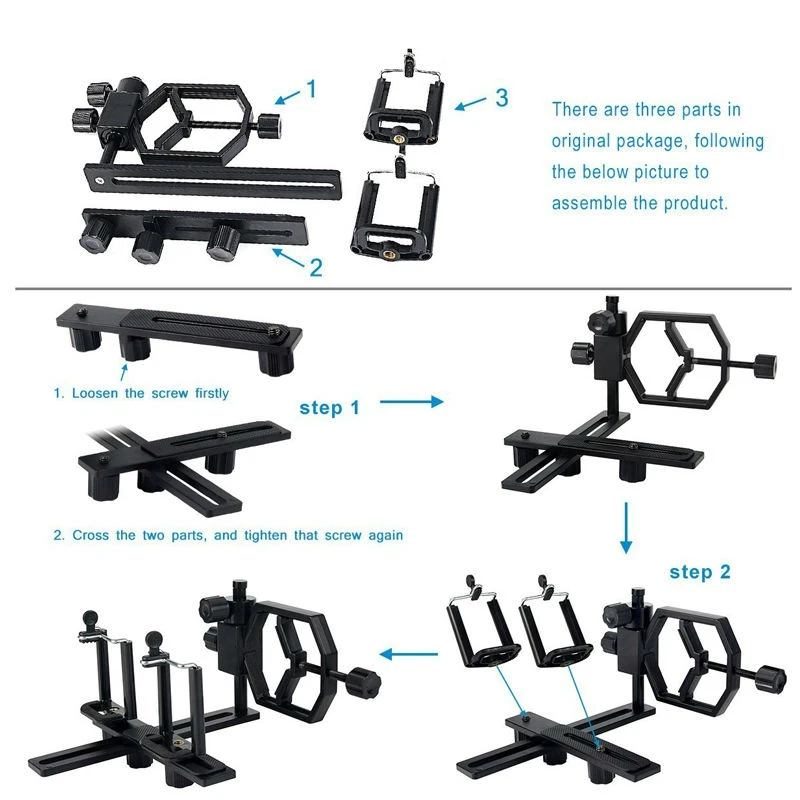 1

3

2

There are three parts in original package, following the below picture to assemble the product.

1. Loosen the screw firstly

step 1

2. Cross the two parts, and tighten that screw again

step 2