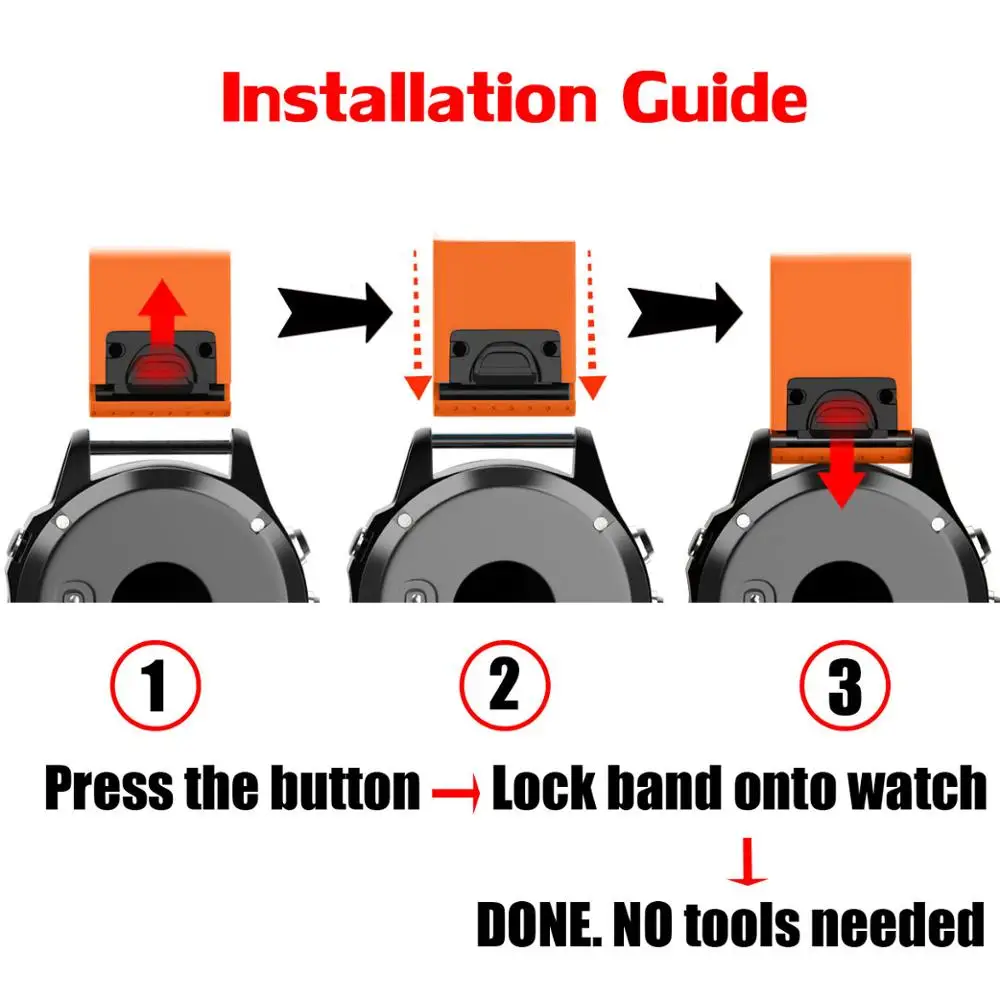 Installation Guide

1

2

3

Press the button → Lock band onto watch

↓

DONE. NO tools needed