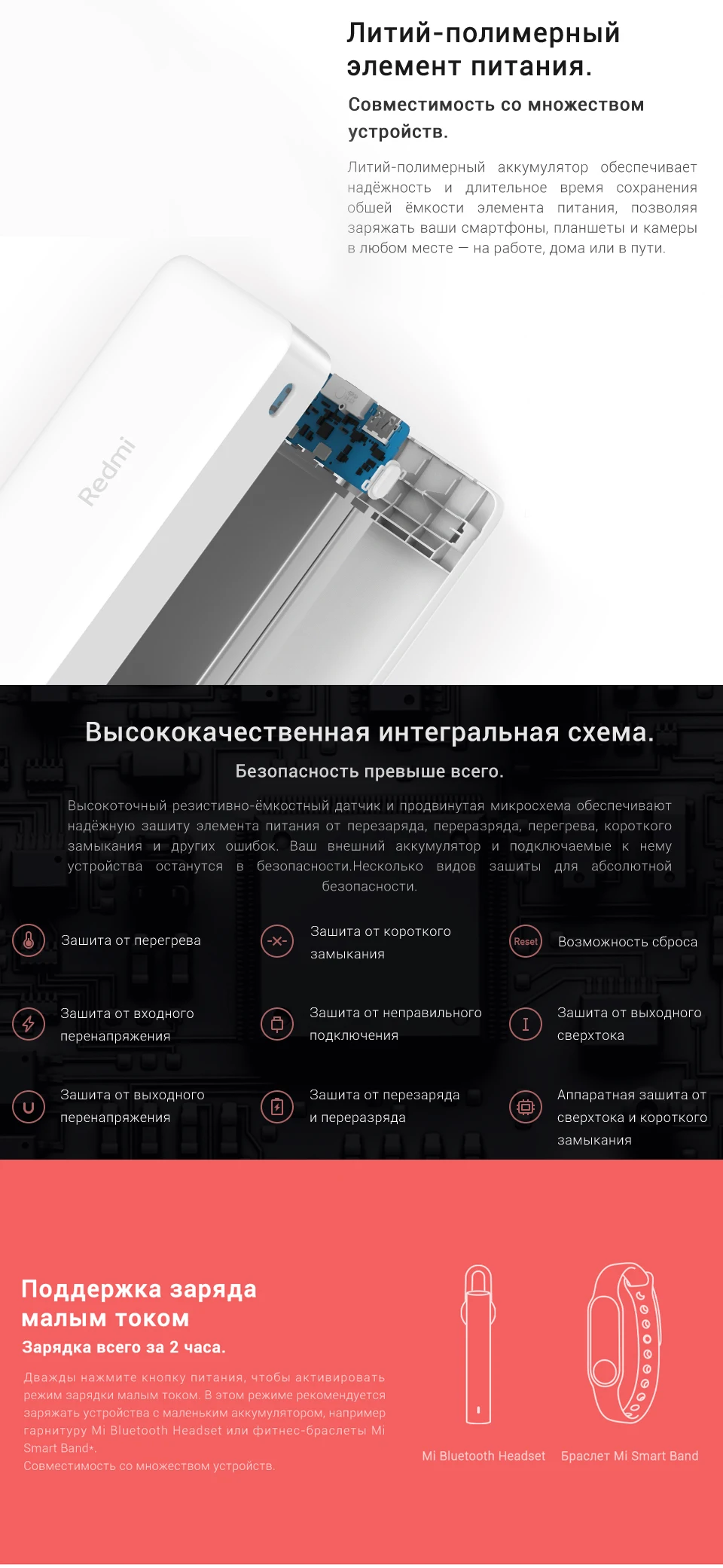 Литий-полимерный элемент питания.

Совместимость со множеством устройств.

Литий-полимерный аккумулятор обеспечивает надёжность и длительное время сохранения обшей ёмкости элемента питания, позволяя заряжать ваши смартфоны, планшеты и камеры в любом месте — на работе, дома или в пути.

Redmi

Высококачественная интегральная схема.

Безопасность превыше всего.

Высокоточный резистивно-ёмкостный датчик и продвинутая микросхема обеспечивают надёжную зашиту элемента питания от перезаряда, переразряда, перегрева, короткого замыкания и других ошибок. Ваш внешний аккумулятор и подключаемые к нему устройства останутся в безопасности.Несколько видов зашиты для абсолютной безопасности.

Зашита от перегрева

Зашита от короткого замыкания

Reset

Возможность сброса

Зашита от входного перенапряжения

Зашита от неправильного подключения

Зашита от выходного сверхтока

Зашита от выходного перенапряжения

Зашита от перезаряда и переразряда

Аппаратная зашита от сверхтока и короткого замыкания

Поддержка заряда малым током

Зарядка всего за 2 часа.

Дважды нажмите кнопку питания, чтобы активировать режим зарядки малым током. В этом режиме рекомендуется заряжать устройства с маленьким аккумулятором, например гарнитуру Mi Bluetooth Headset или фитнес-браслеты Mi Smart Band*.
Совместимость со множеством устройств.

Mi Bluetooth Headset

Браслет Mi Smart Band