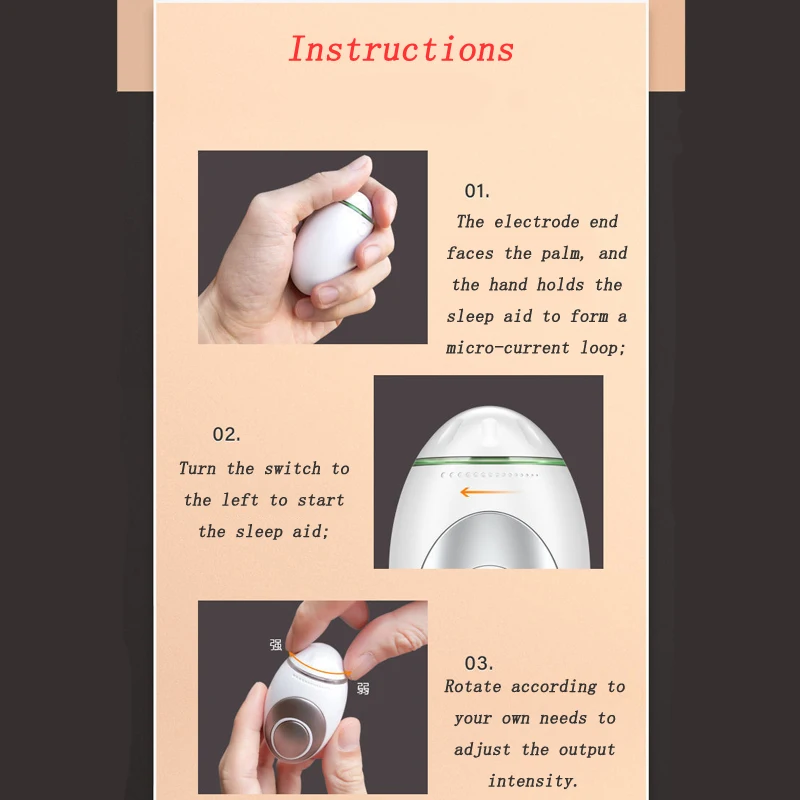 Instructions

01.
The electrode end faces the palm, and the hand holds the sleep aid to form a micro-current loop;

02.
Turn the switch to the left to start the sleep aid;

强
弱

03.
Rotate according to your own needs to adjust the output intensity.