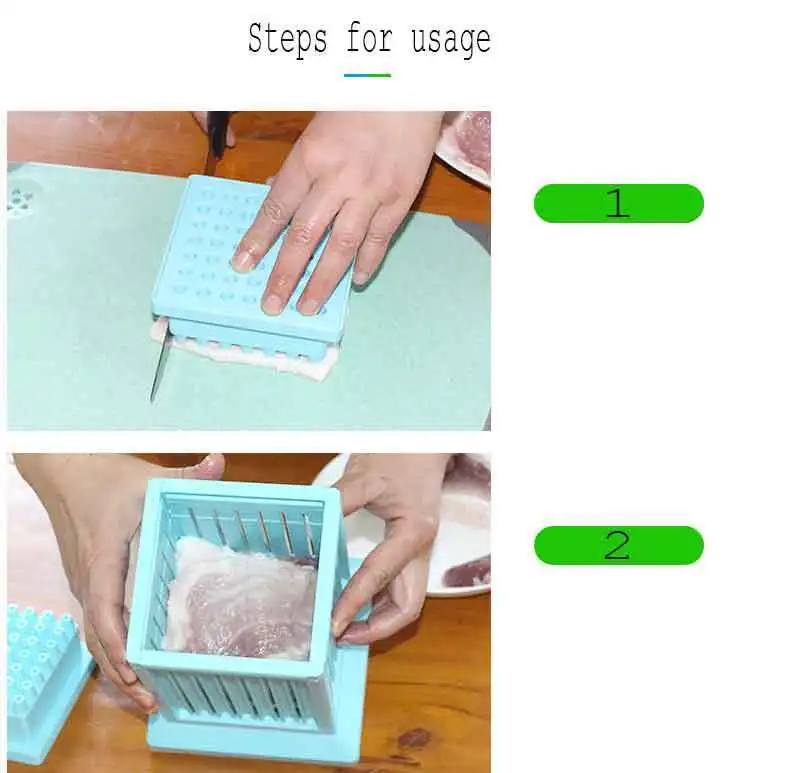 Steps for usage

1

2