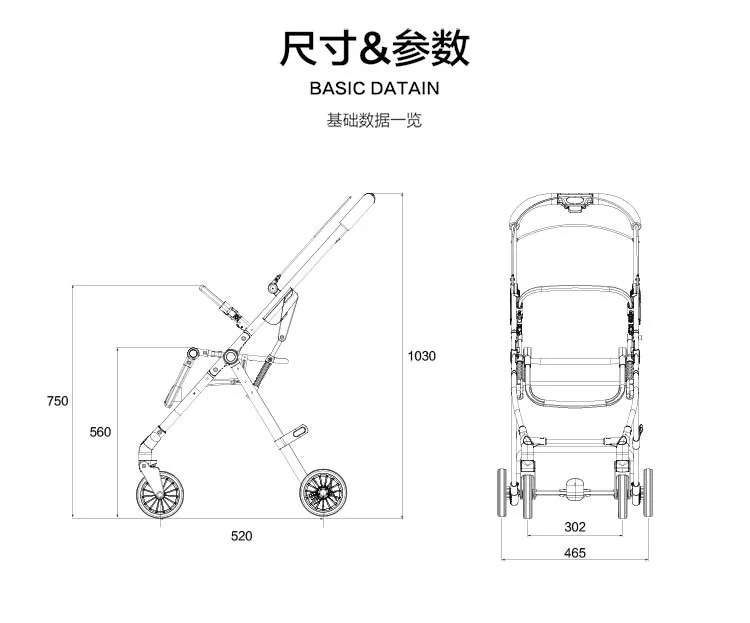 尺寸&参数
BASIC DATAIN
基础数据一览

1030
750
560
520
302
465