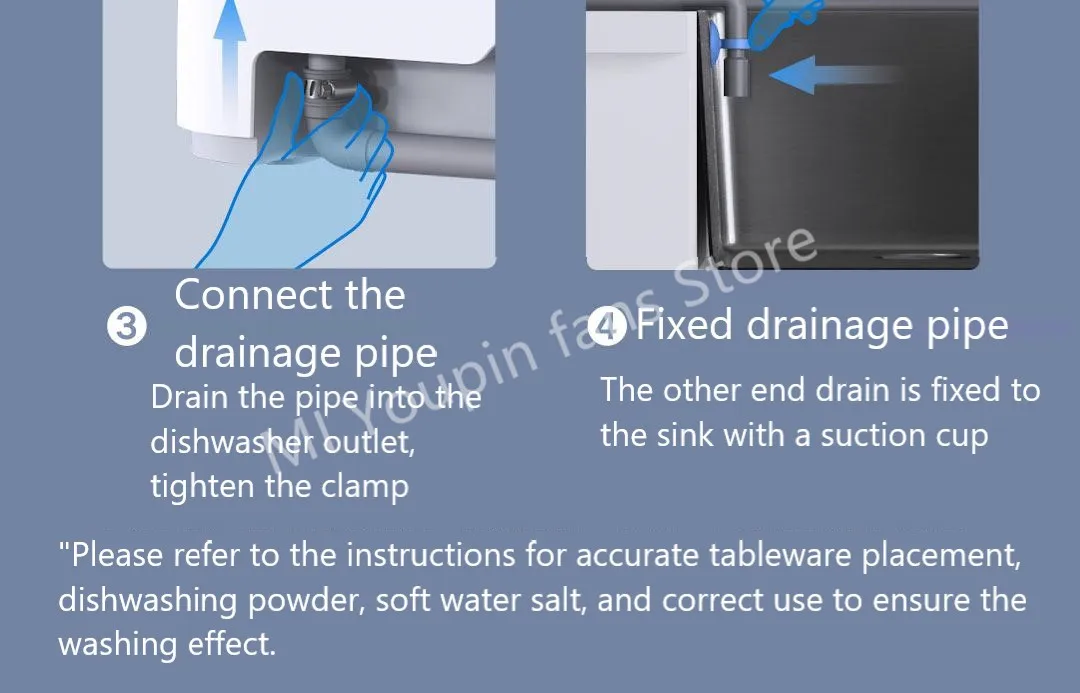 ③ Connect the drainage pipe
Drain the pipe into the dishwasher outlet, tighten the clamp

④ Fixed drainage pipe
The other end drain is fixed to the sink with a suction cup

MI Youpin fans Store

"Please refer to the instructions for accurate tableware placement, dishwashing powder, soft water salt, and correct use to ensure the washing effect.