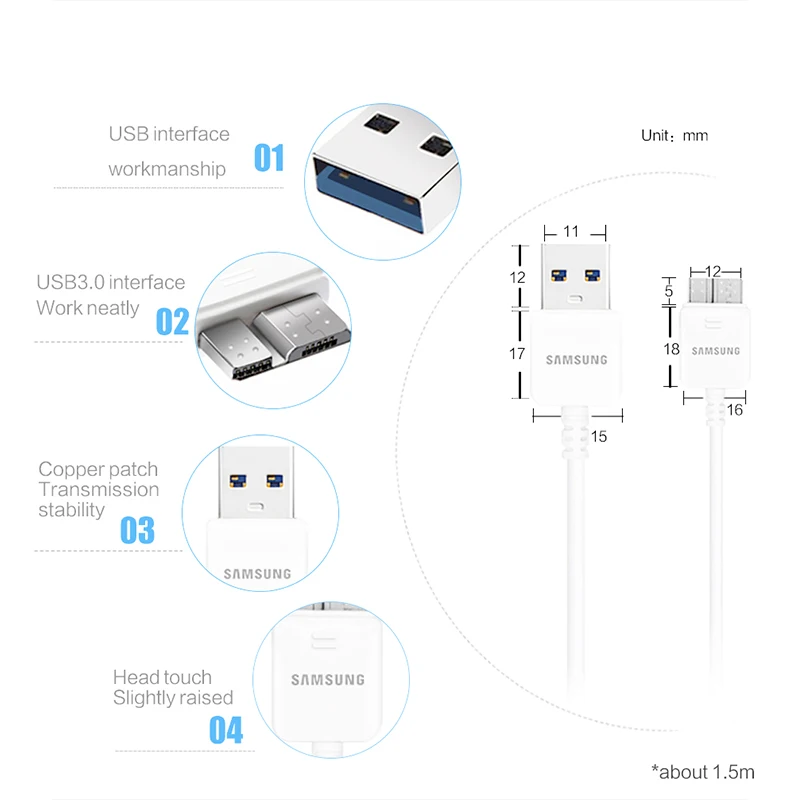 USB interface workmanship
01

USB3.0 interface Work neatly
02

Copper patch Transmission stability
03

SAMSUNG

Head touch Slightly raised
04

SAMSUNG

Unit：mm

11
12
17
SAMSUNG
15

12
5
18
SAMSUNG
16

*about 1.5m