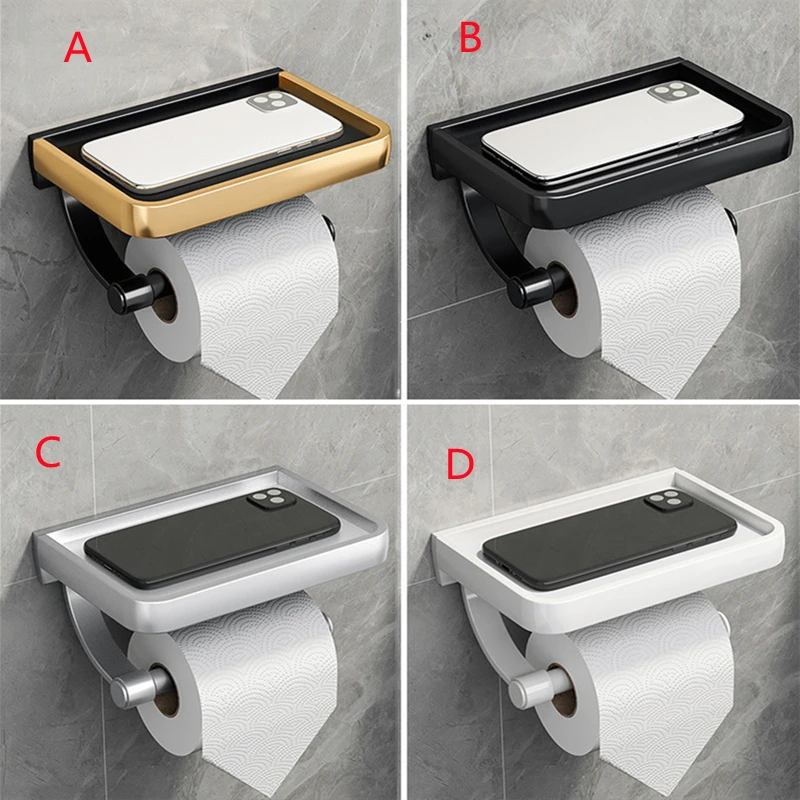 A

B

C

D