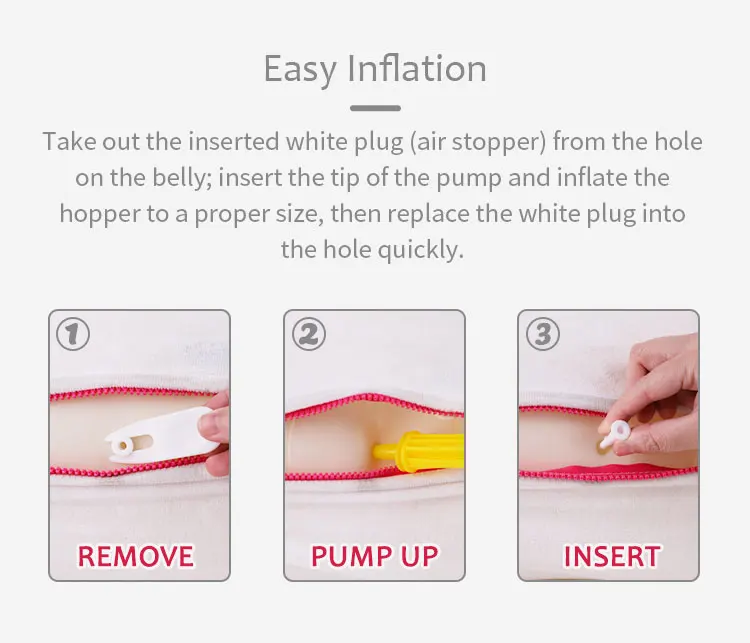 Easy Inflation

Take out the inserted white plug (air stopper) from the hole on the belly; insert the tip of the pump and inflate the hopper to a proper size, then replace the white plug into the hole quickly.

1
REMOVE

2
PUMP UP

3
INSERT