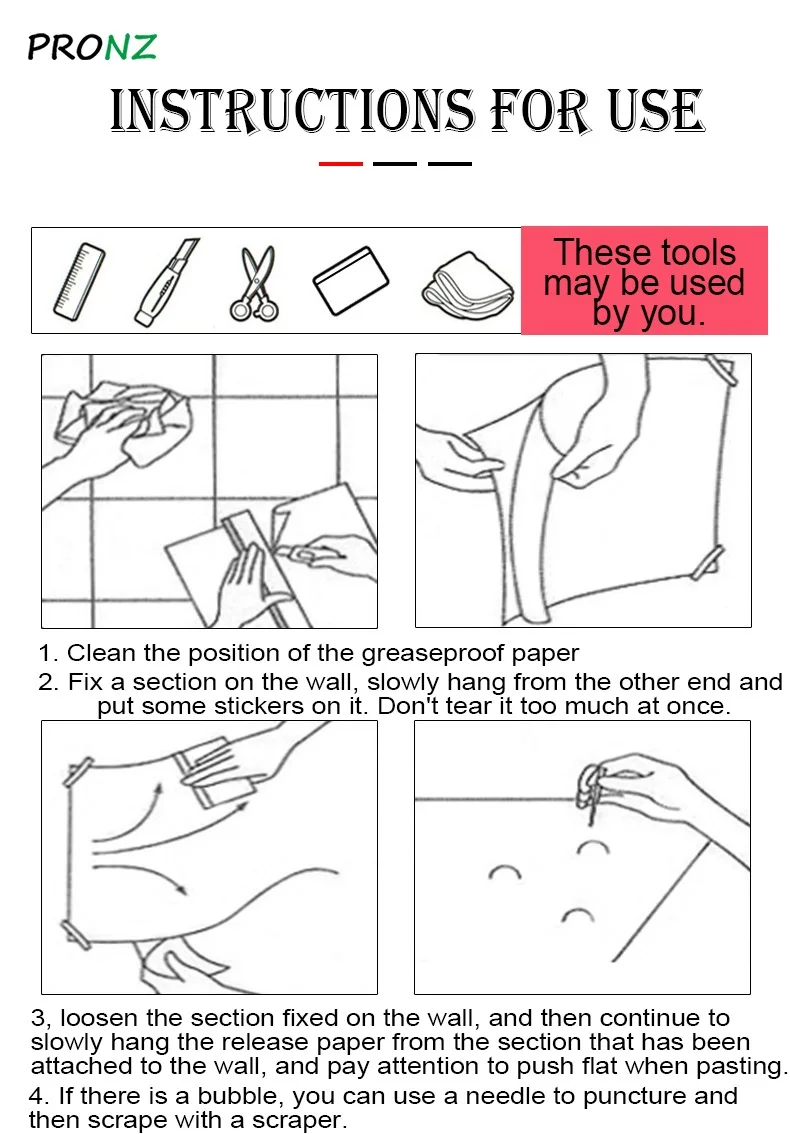 PRONZ

INSTRUCTIONS FOR USE

These tools may be used by you.

1. Clean the position of the greaseproof paper

2. Fix a section on the wall, slowly hang from the other end and put some stickers on it. Don't tear it too much at once.

3, loosen the section fixed on the wall, and then continue to slowly hang the release paper from the section that has been attached to the wall, and pay attention to push flat when pasting.

4. If there is a bubble, you can use a needle to puncture and then scrape with a scraper.