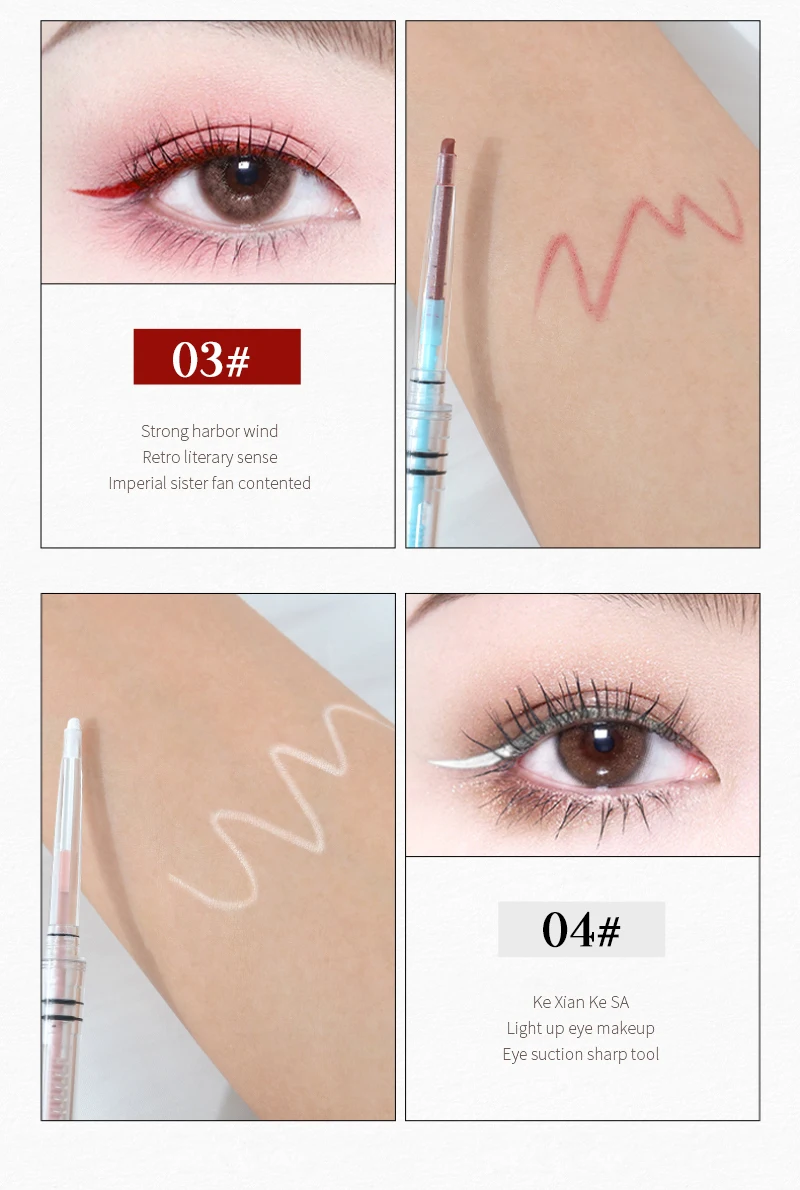 03#

Strong harbor wind
Retro literary sense
Imperial sister fan contented

04#

Ke Xian Ke SA
Light up eye makeup
Eye suction sharp tool