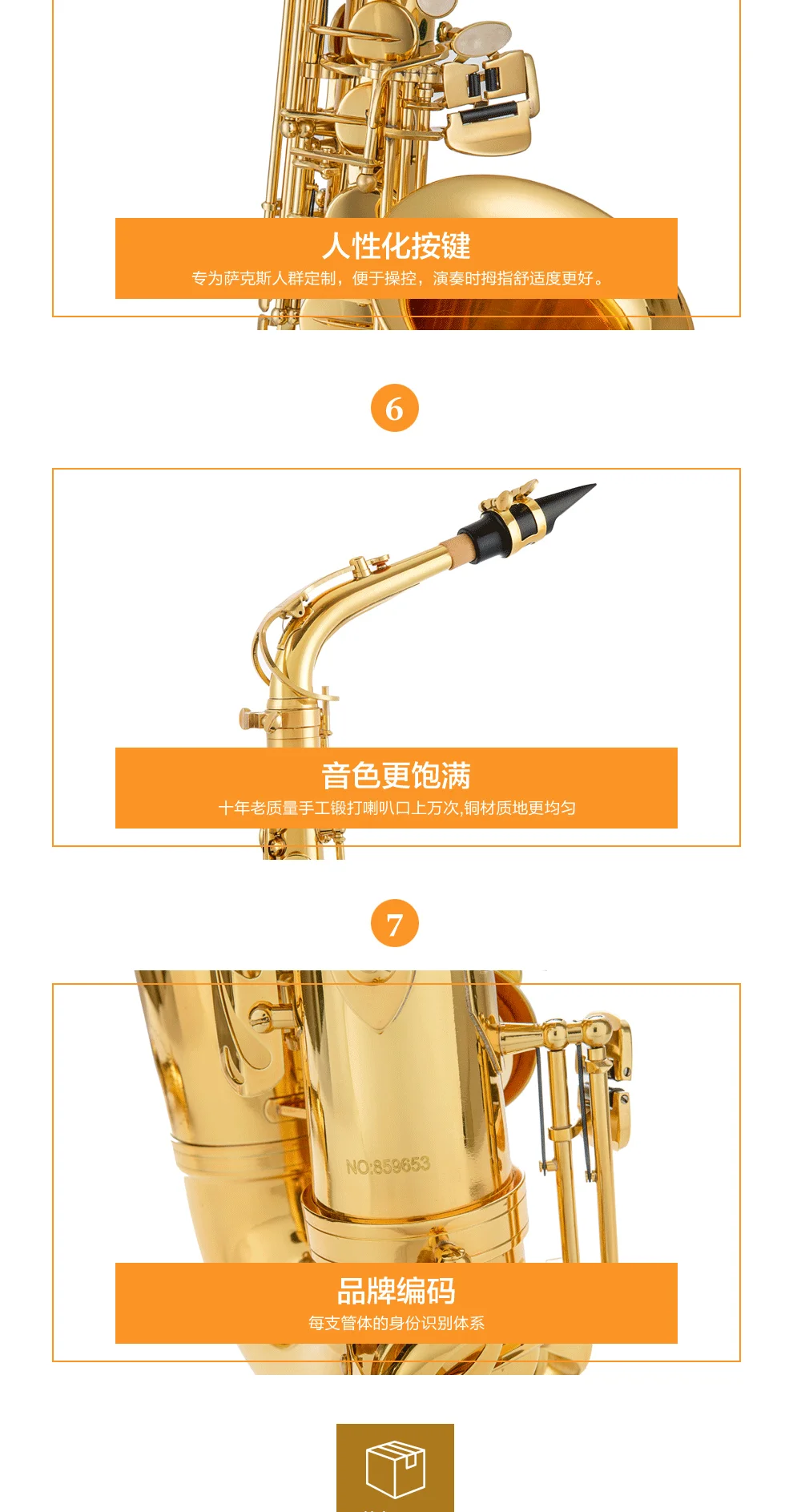 人性化按键

专为萨克斯人群定制，便于操控，演奏时拇指舒适度更好。

6

音色更饱满

十年老质量手工锻打喇叭口上万次,铜材质地更均匀

7

NO:859653

品牌编码

每支管体的身份识别体系