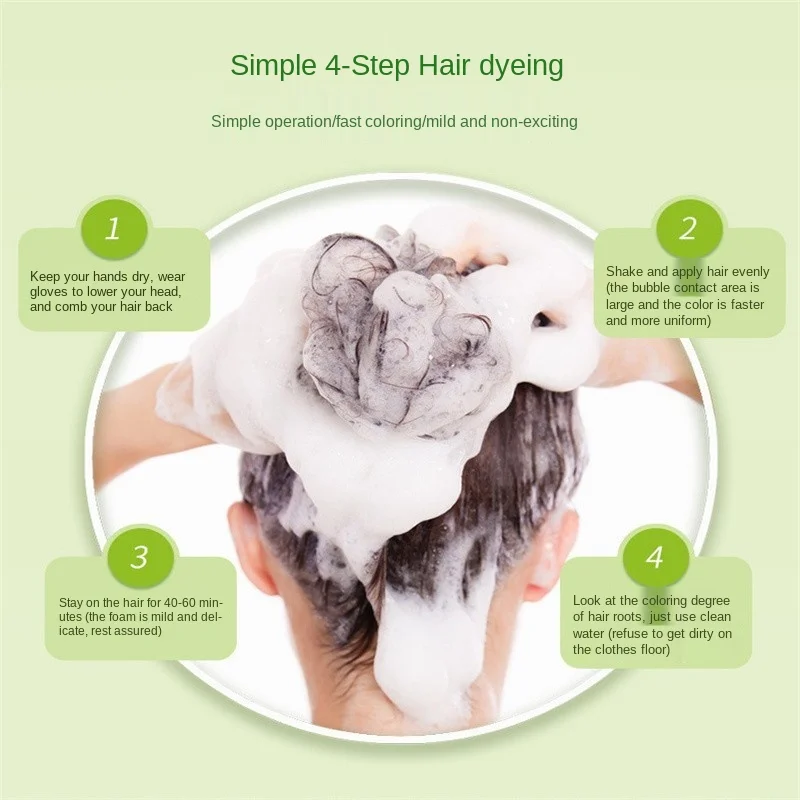 Simple 4-Step Hair dyeing

Simple operation/fast coloring/mild and non-exciting

1

Keep your hands dry, wear gloves to lower your head, and comb your hair back

2

Shake and apply hair evenly (the bubble contact area is large and the color is faster and more uniform)

3

Stay on the hair for 40-60 minutes (the foam is mild and delicate, rest assured)

4

Look at the coloring degree of hair roots, just use clean water (refuse to get dirty on the clothes floor)