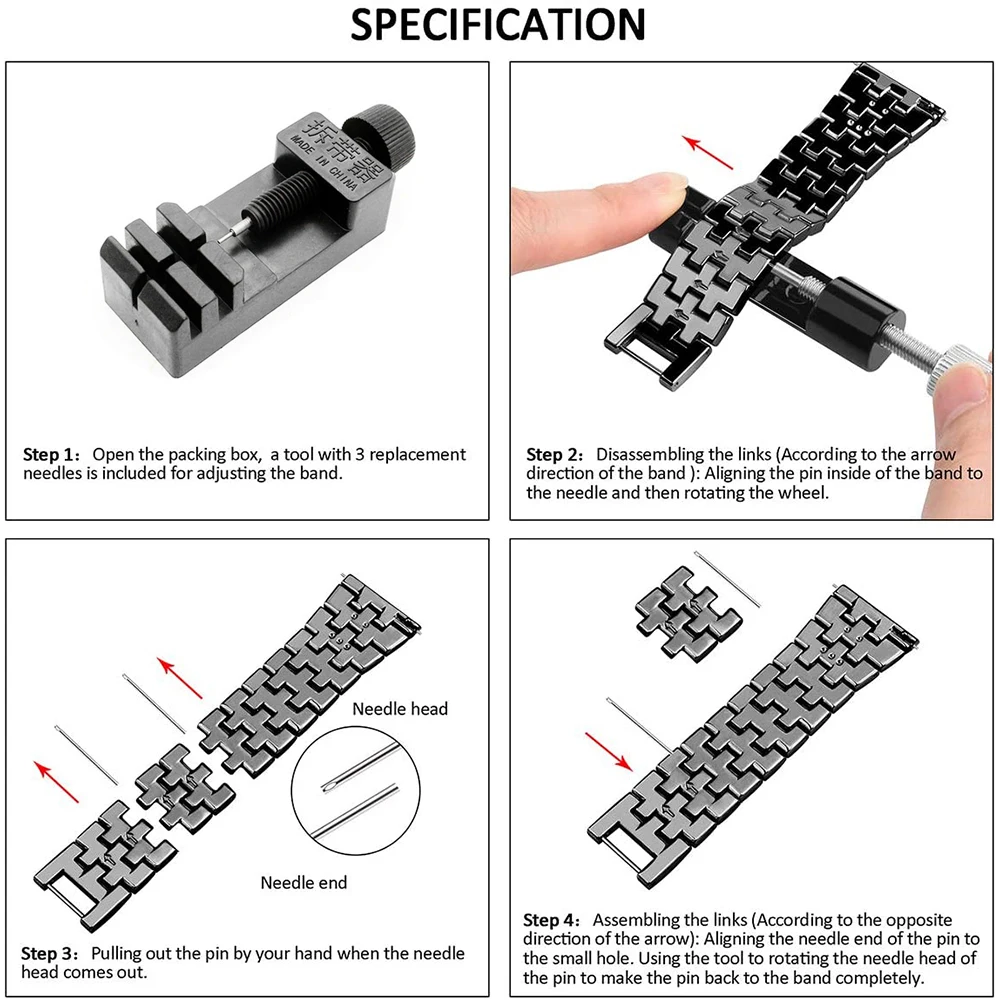 SPECIFICATION

拆带器
MADE IN CHINA

Step 1: Open the packing box, a tool with 3 replacement needles is included for adjusting the band.

Step 2: Disassembling the links (According to the arrow direction of the band ): Aligning the pin inside of the band to the needle and then rotating the wheel.

Needle head

Needle end

Step 3: Pulling out the pin by your hand when the needle head comes out.

Step 4: Assembling the links (According to the opposite direction of the arrow): Aligning the needle end of the pin to the small hole. Using the tool to rotating the needle head of the pin to make the pin back to the band completely.