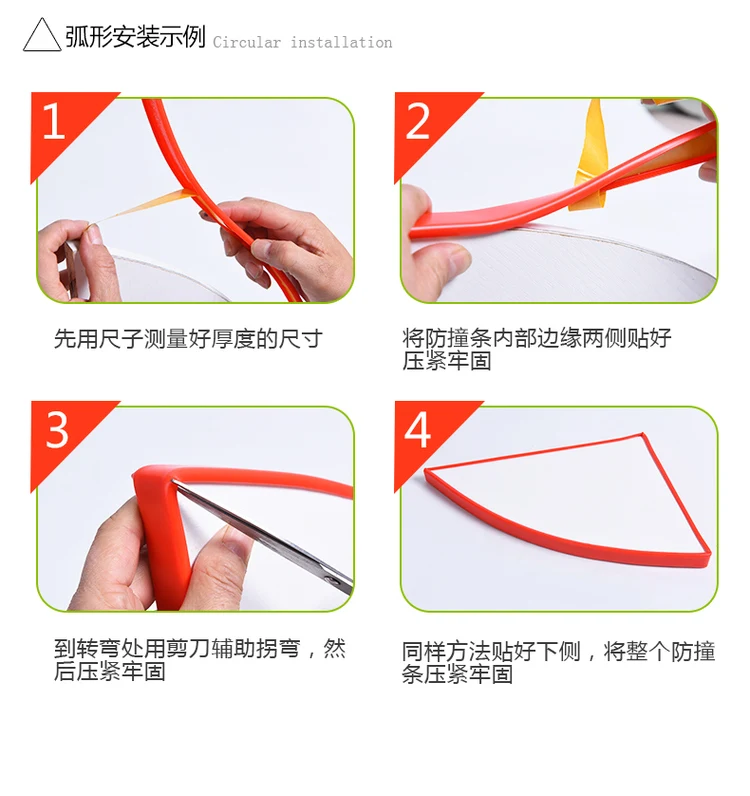 弧形安装示例 Circular installation

1

先用尺子测量好厚度的尺寸

2

将防撞条内部边缘两侧贴好压紧牢固

3

到转弯处用剪刀辅助拐弯，然后压紧牢固

4

同样方法贴好下侧，将整个防撞条压紧牢固